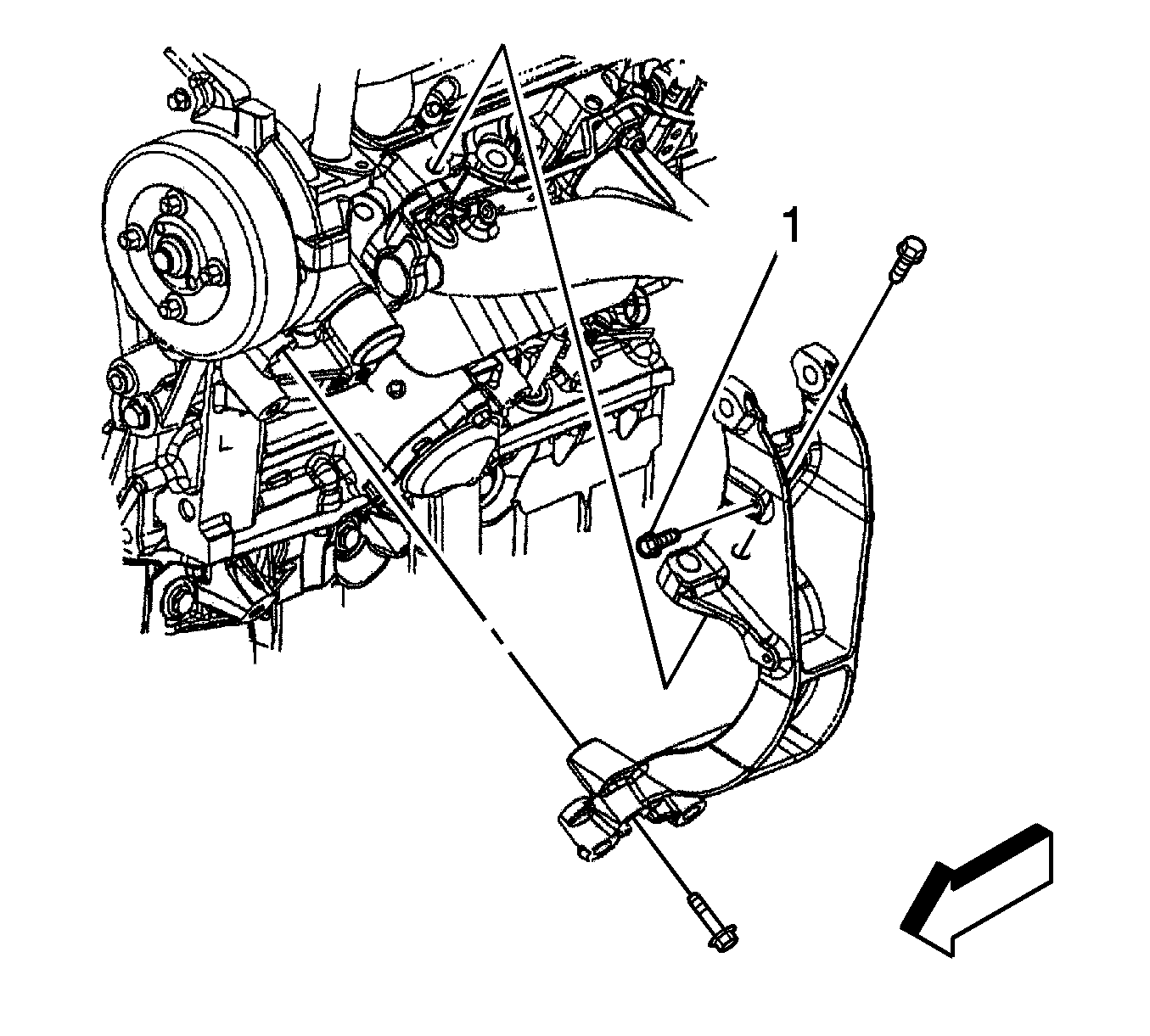 1