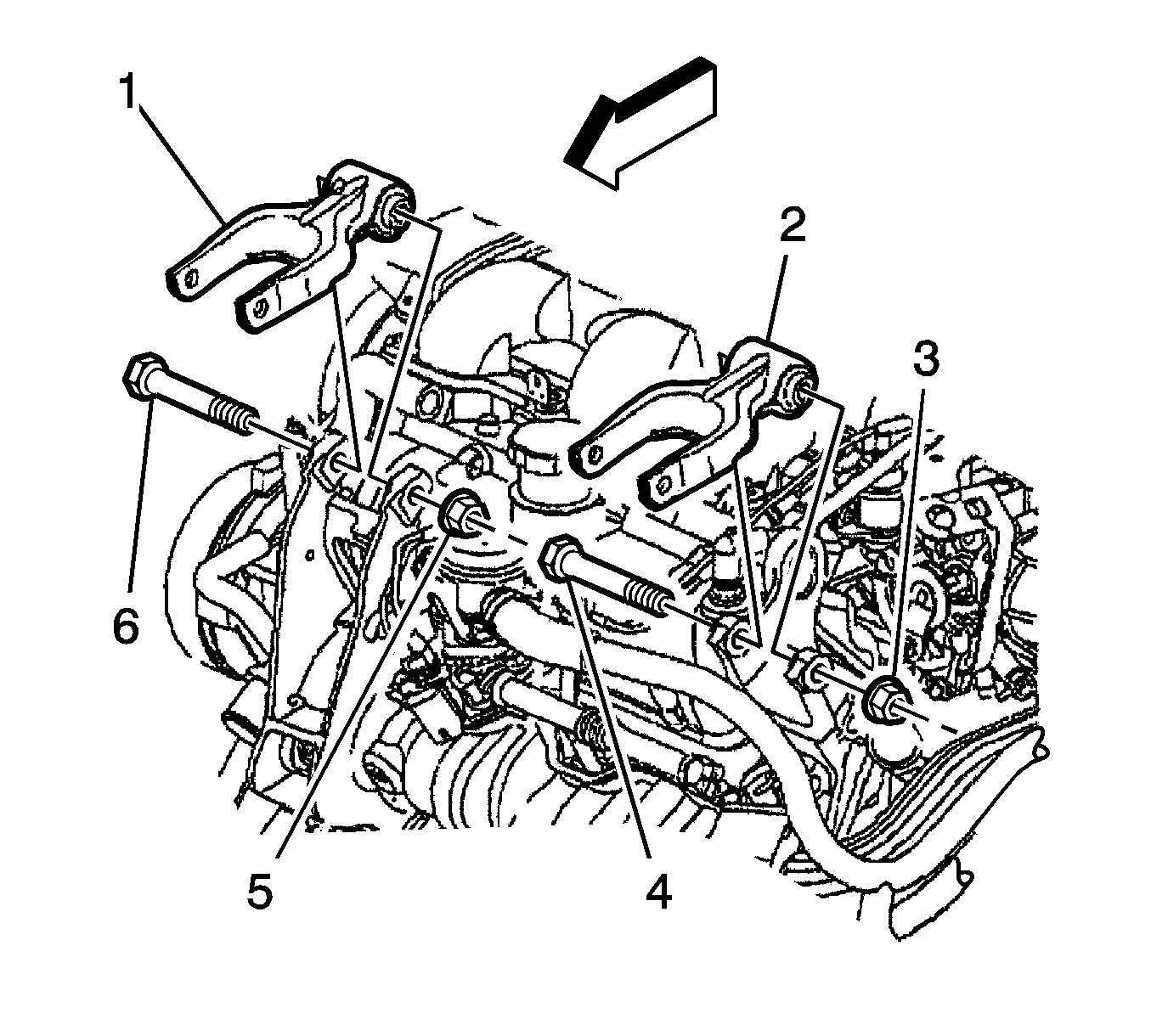 1
2
3
6
5
4