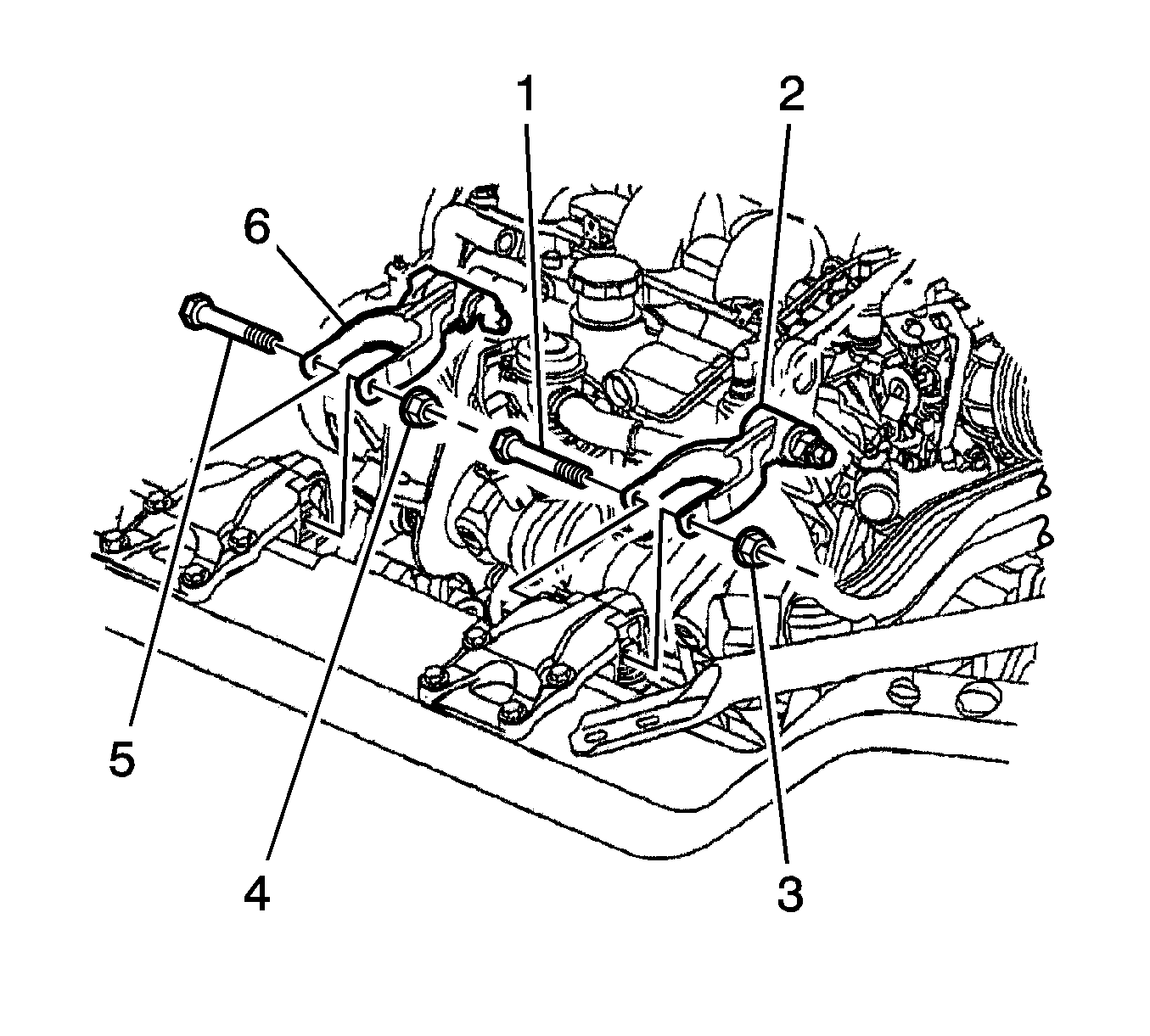 1
2
6
5
4
3