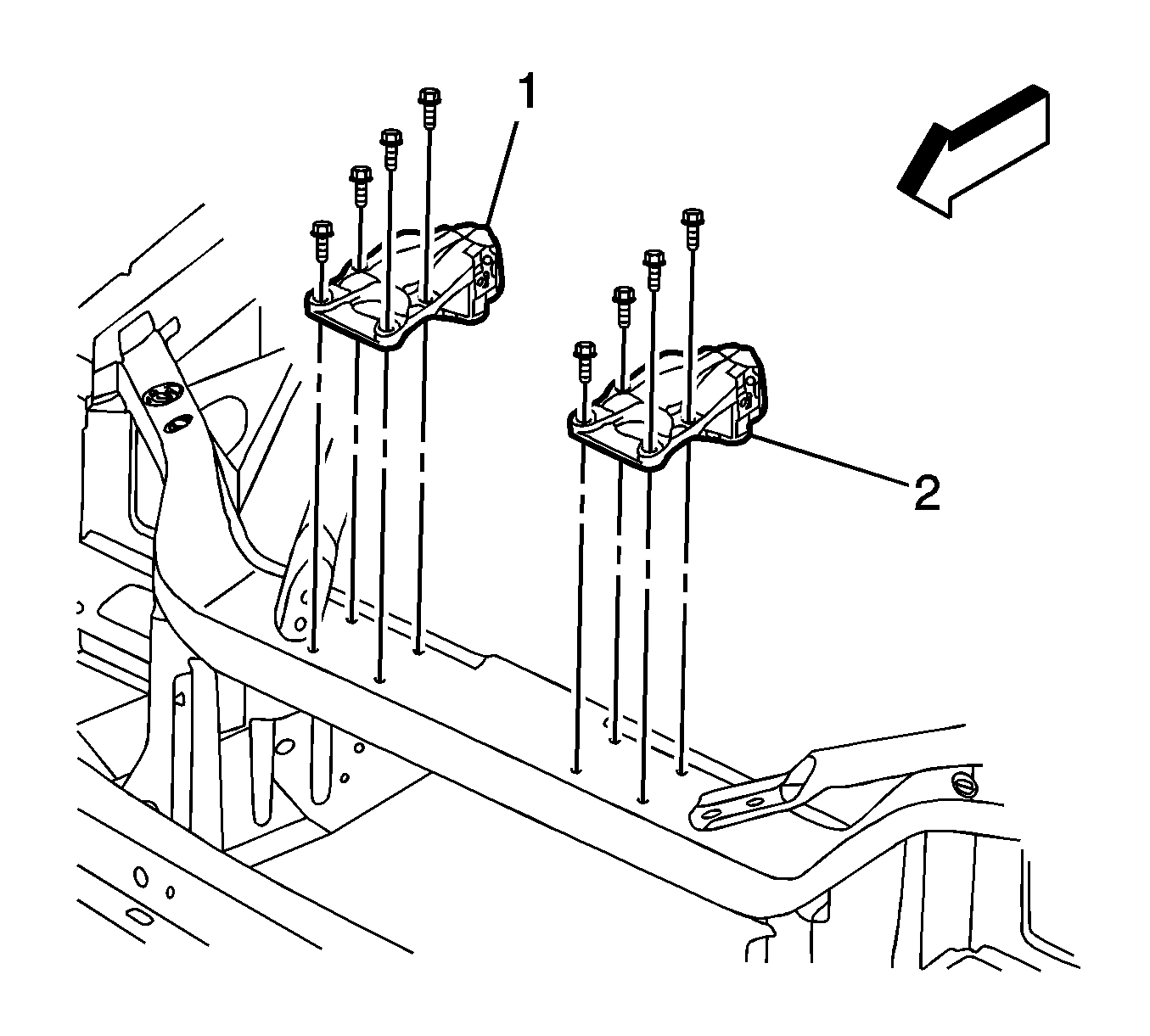 1
2