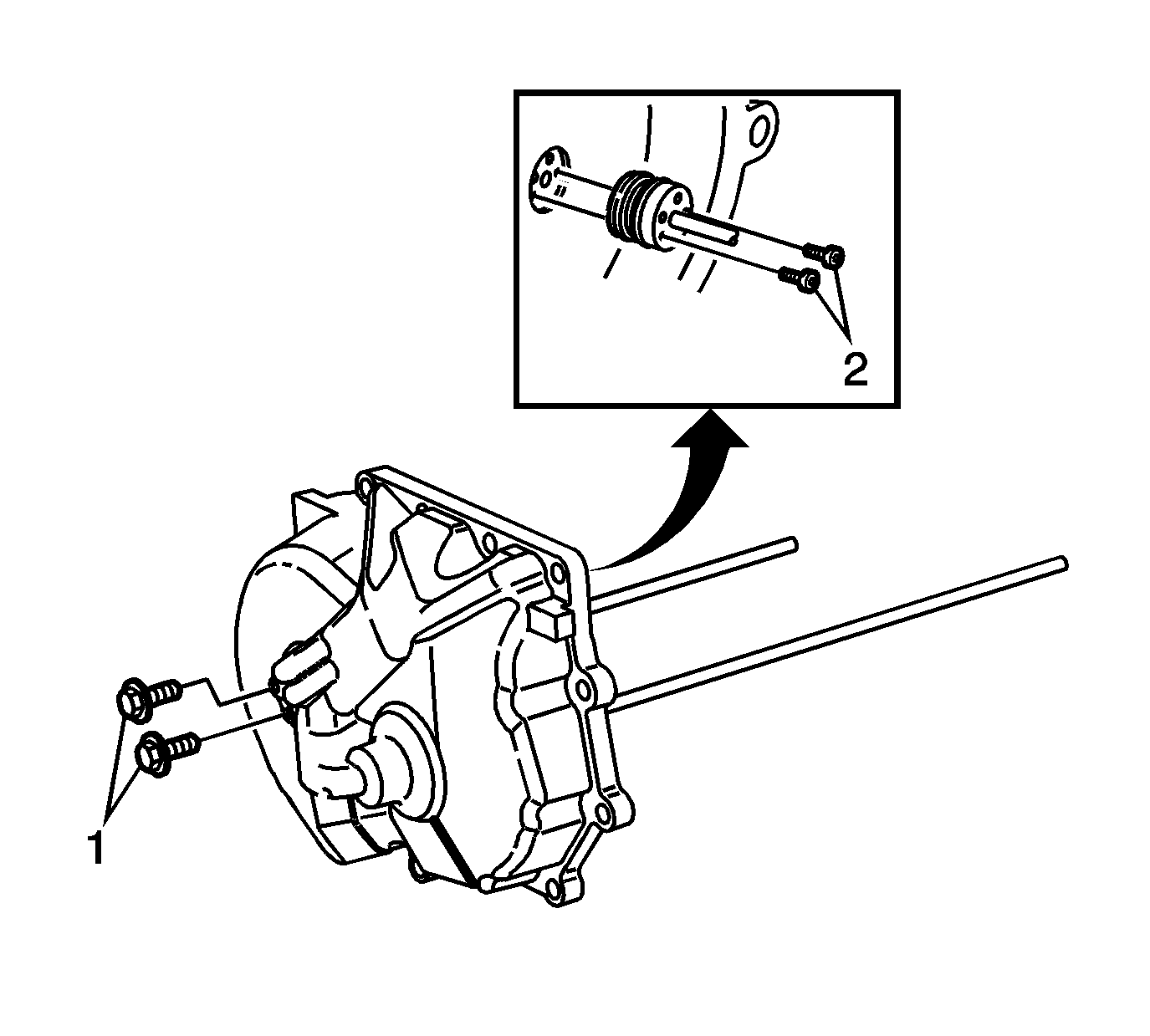 2

1