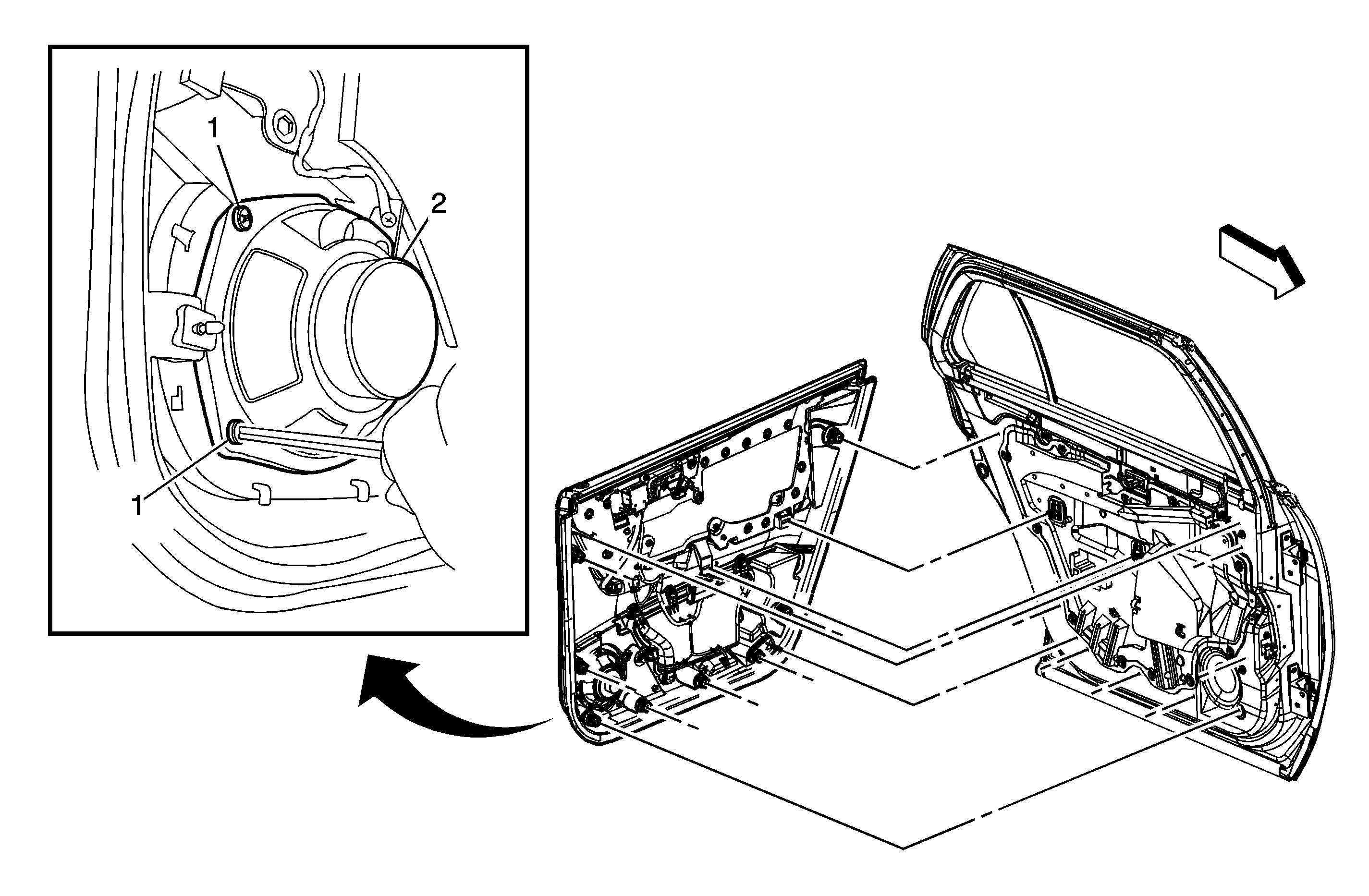 1
2
1