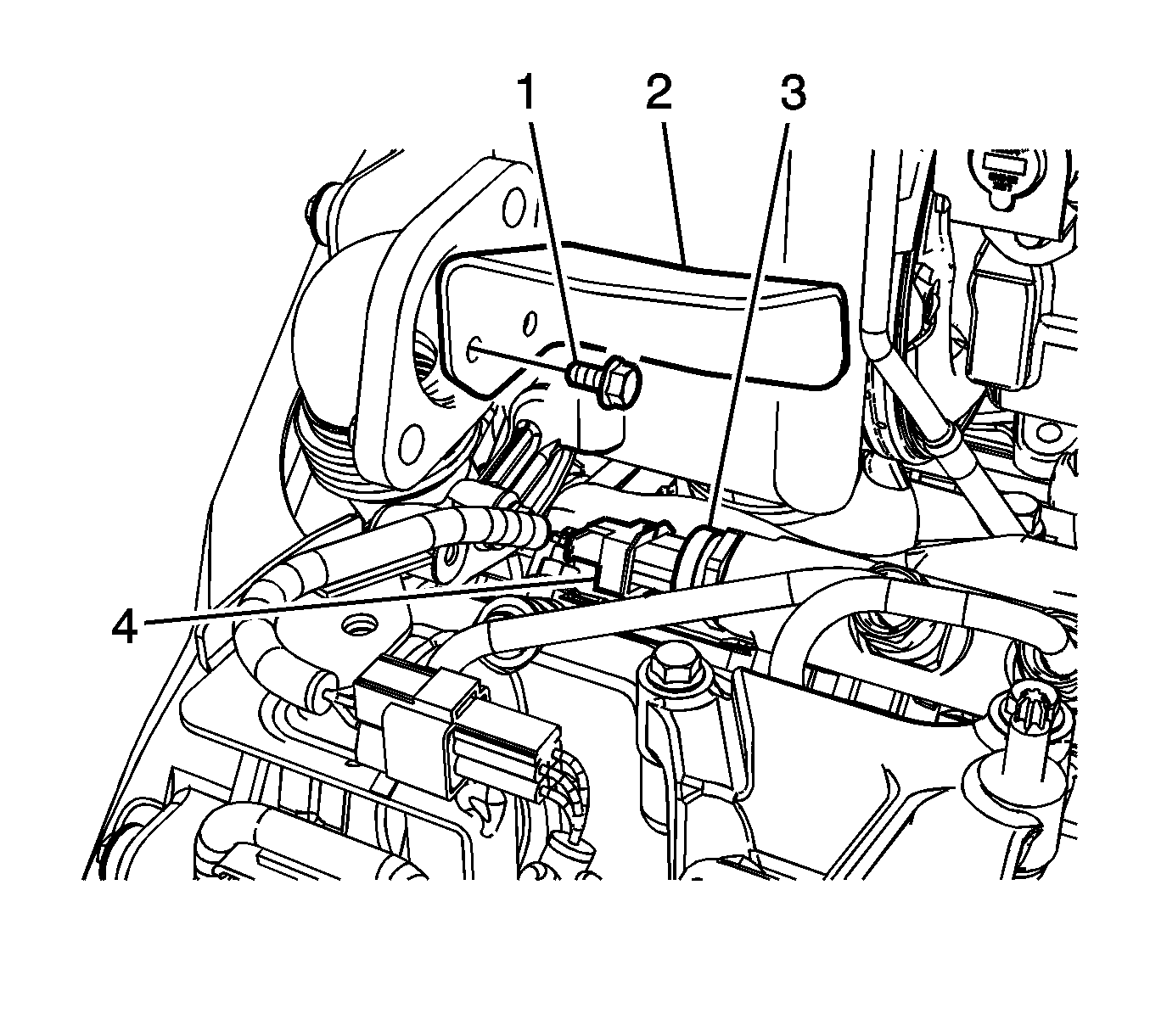 1
2
3
4