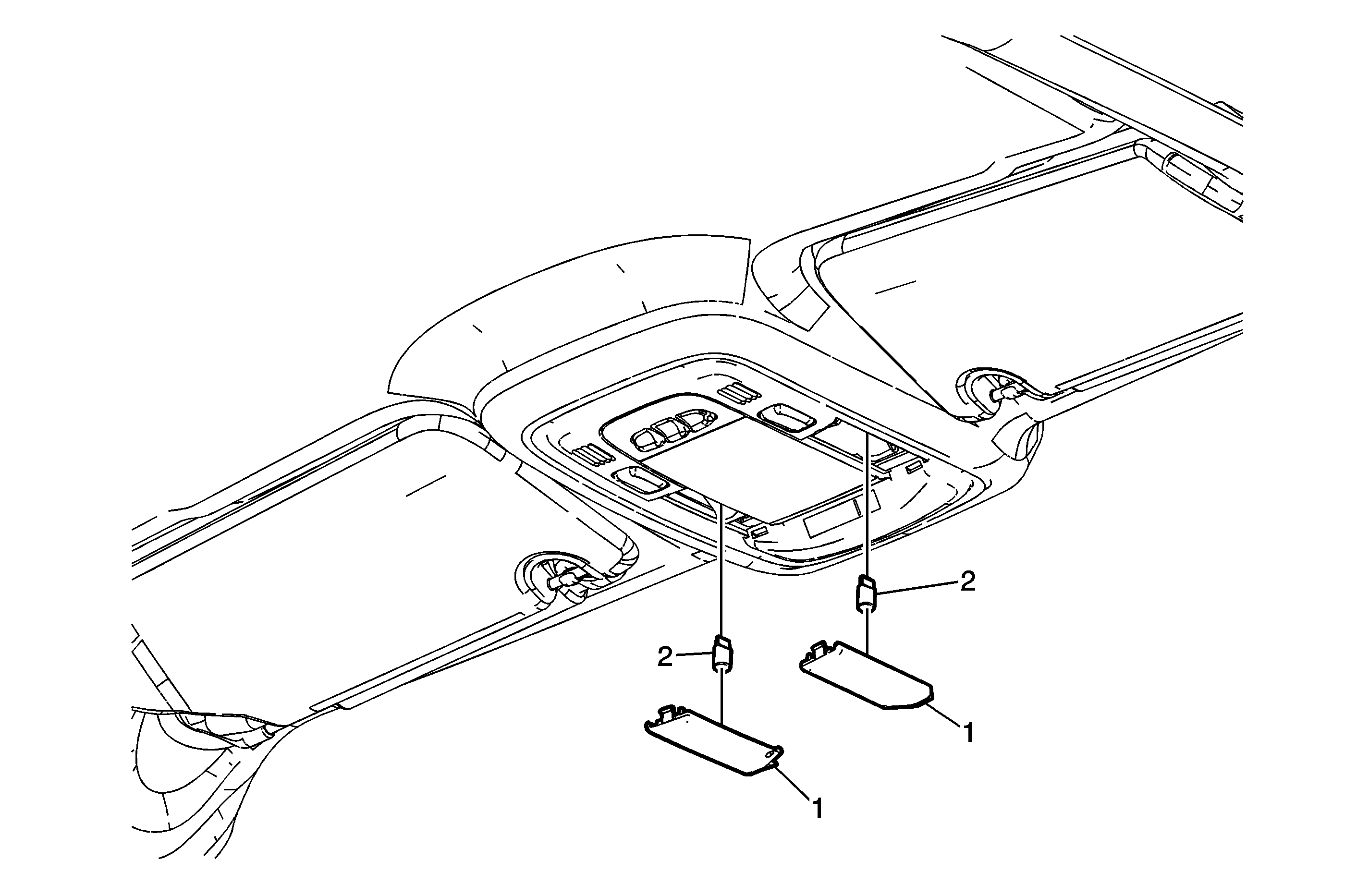 2
2
1
1