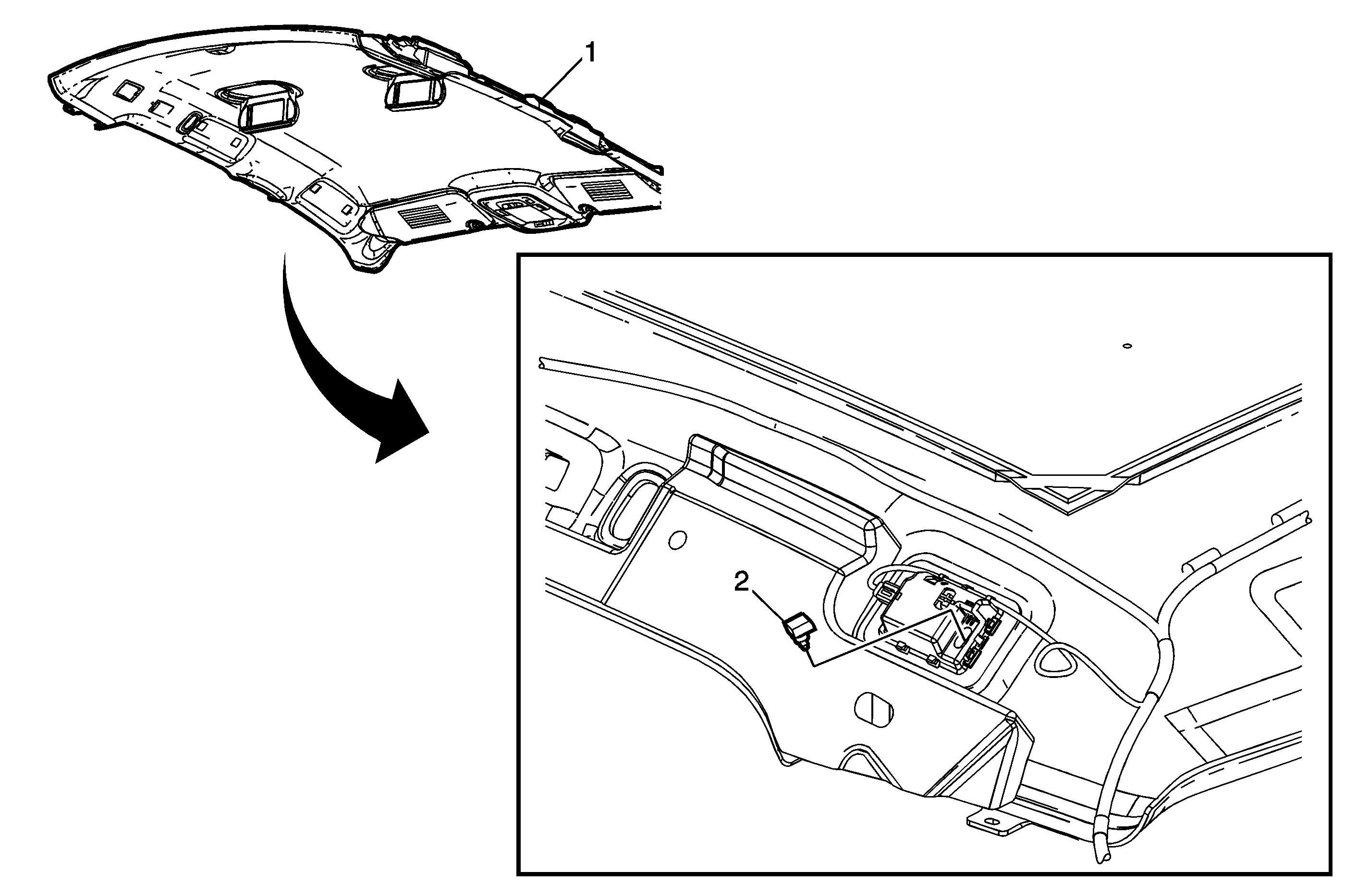 1

2