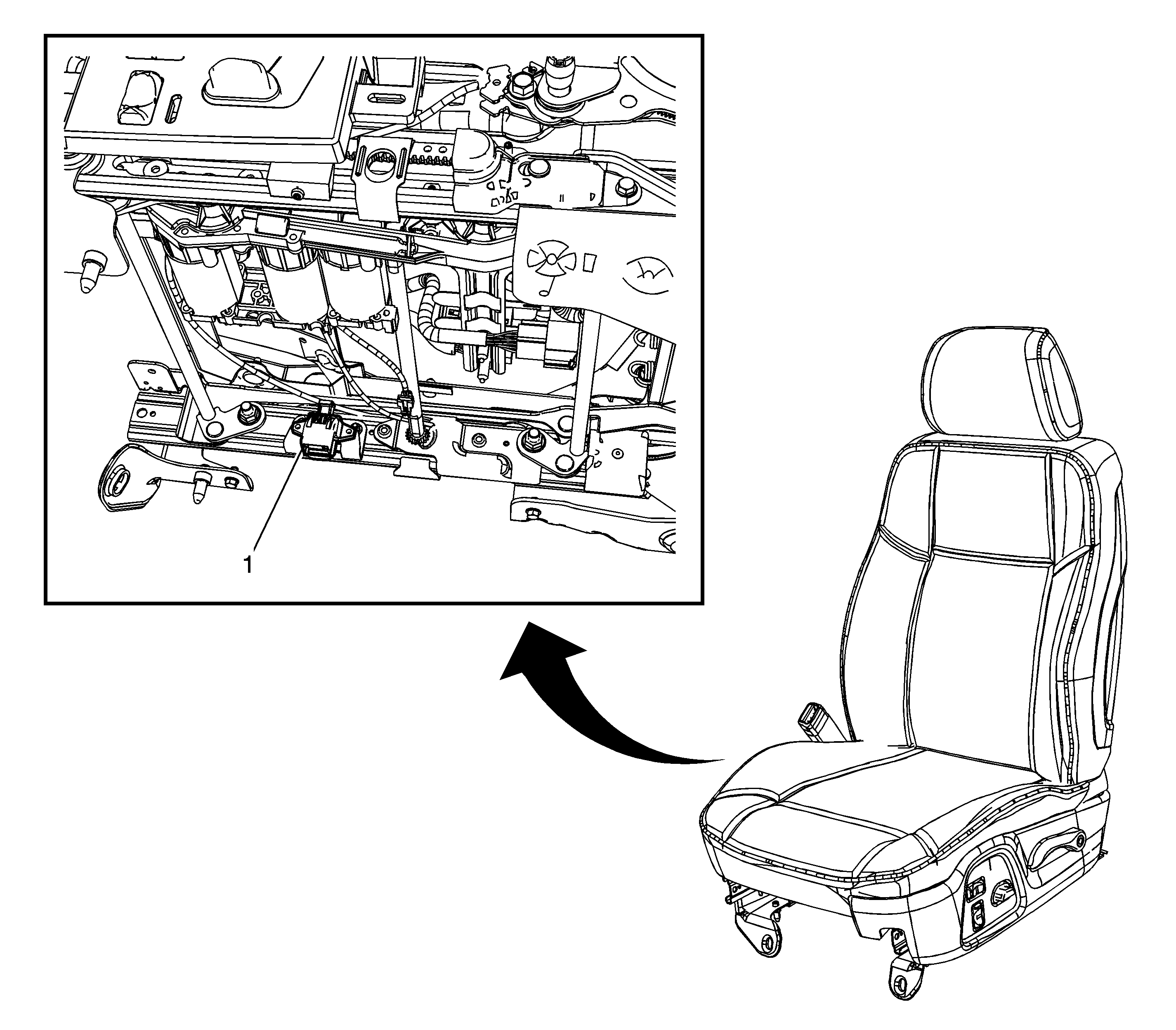 1