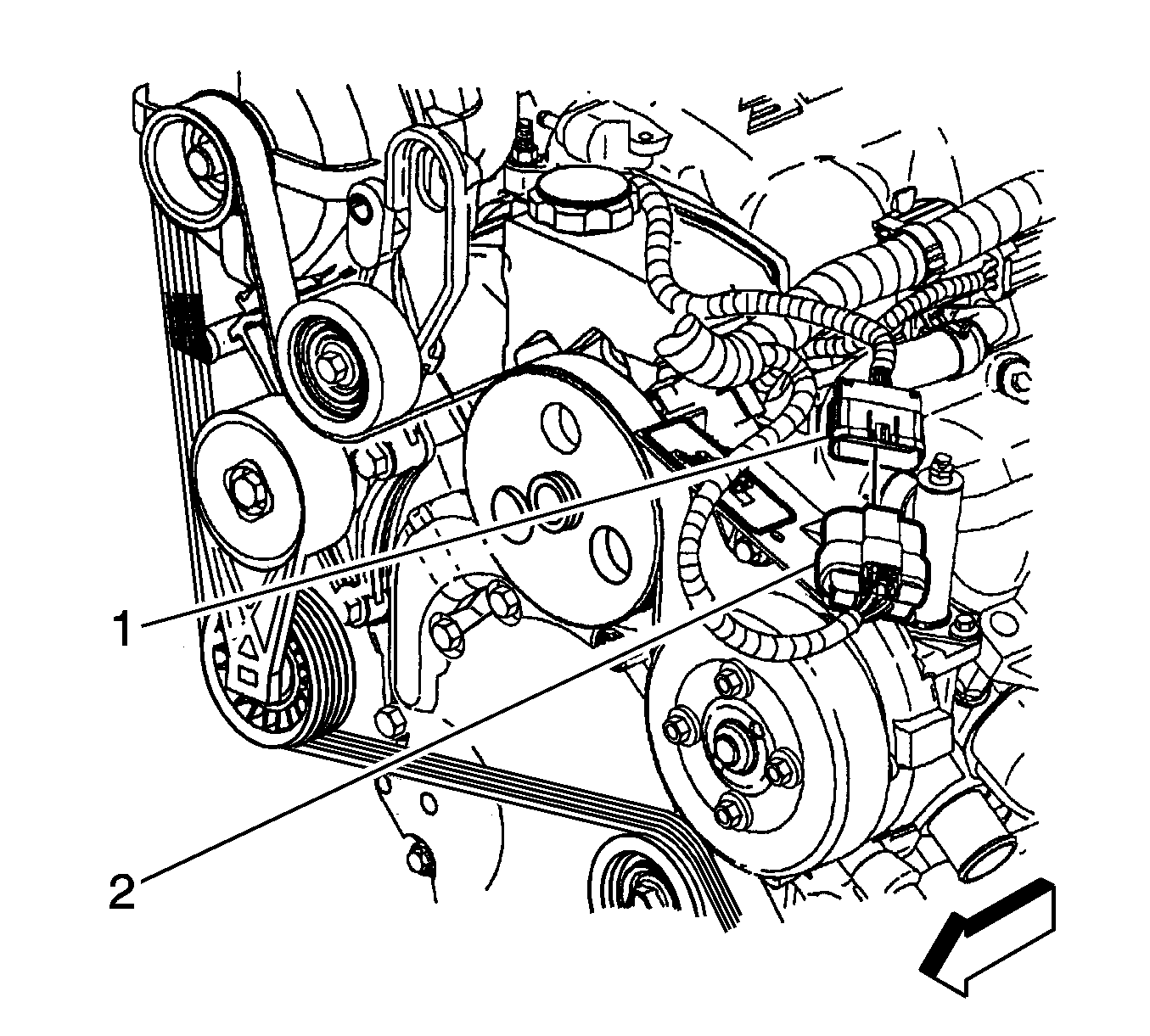 1

2