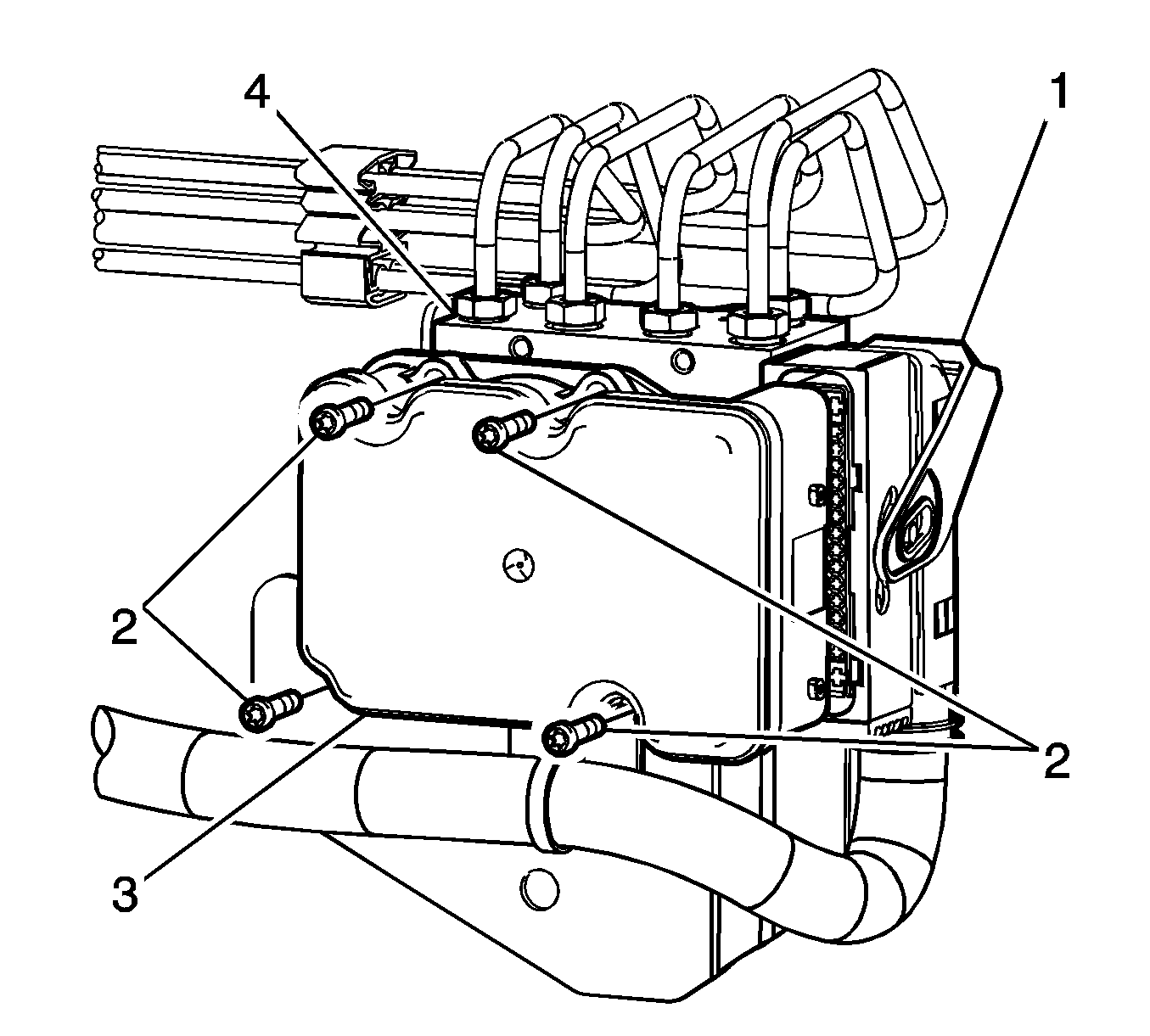 4
1
2
2
3