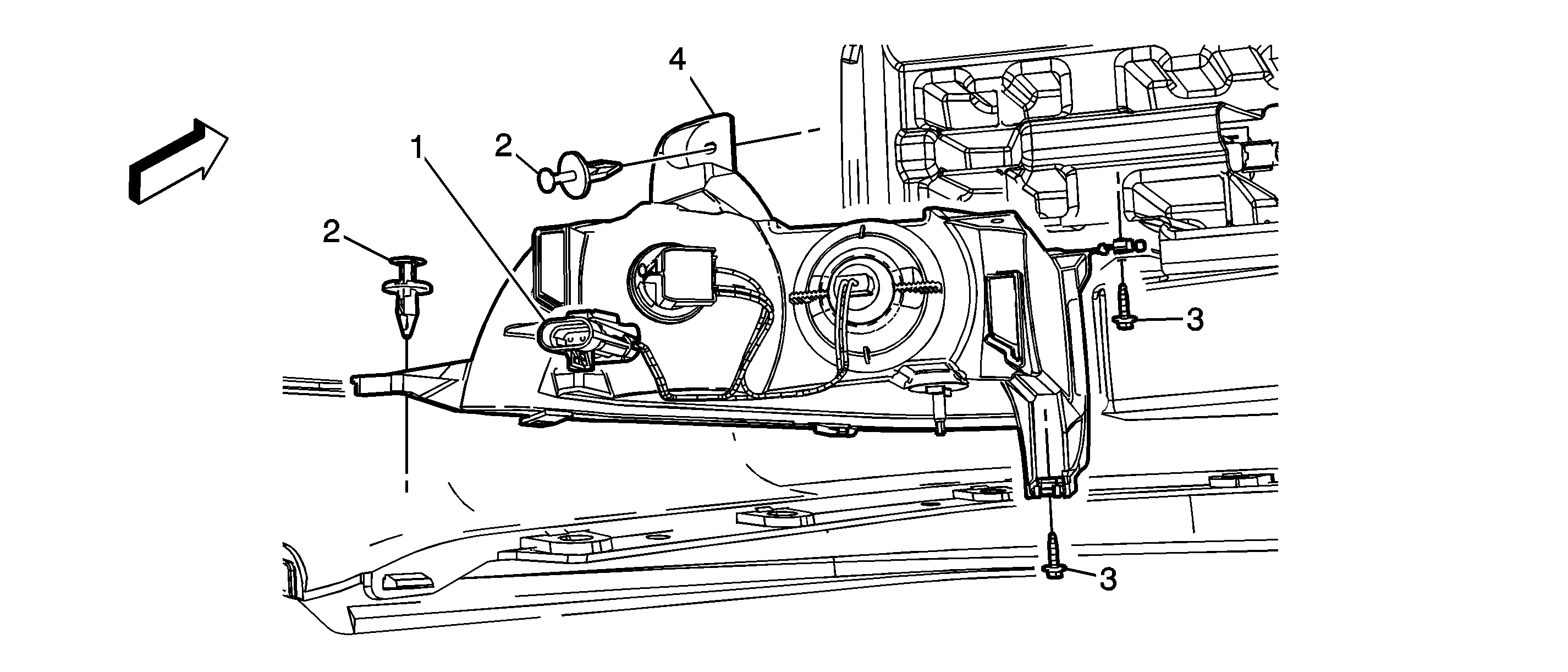 4
2
1
2
3
3