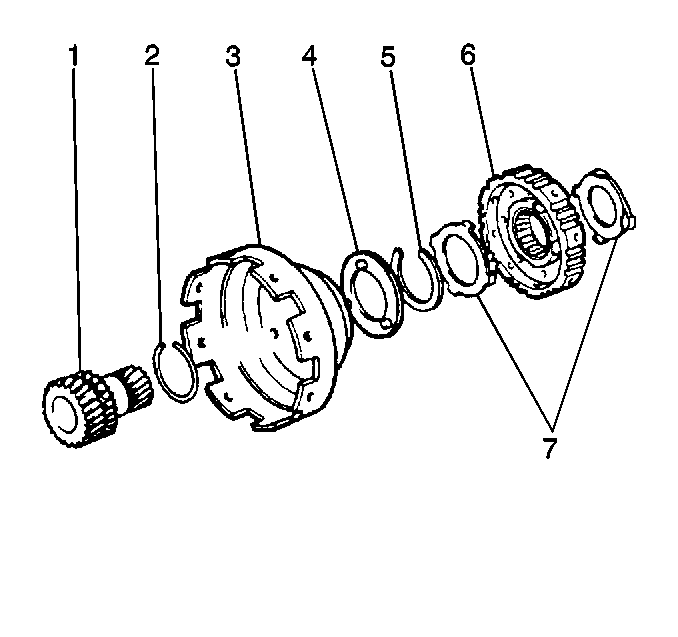 1 2 3 4 5 6

7