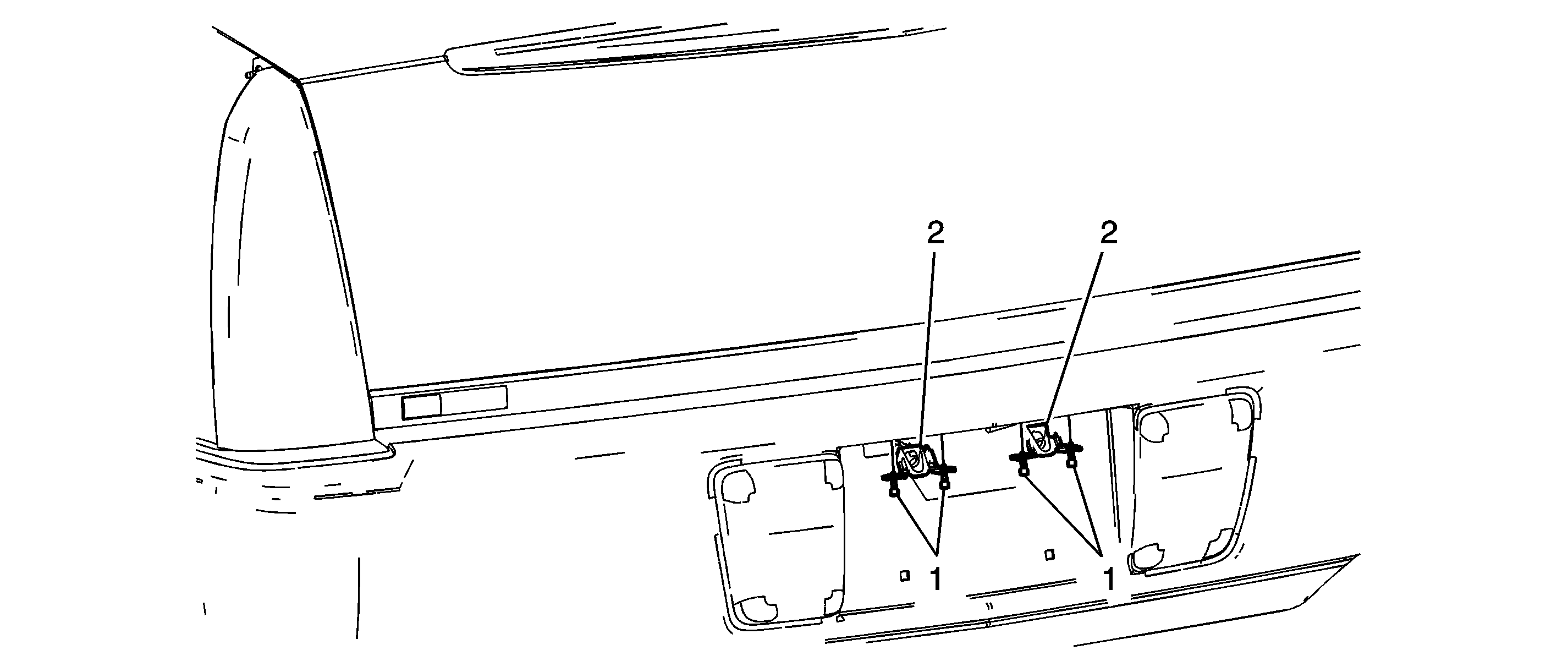 2
2
1
1