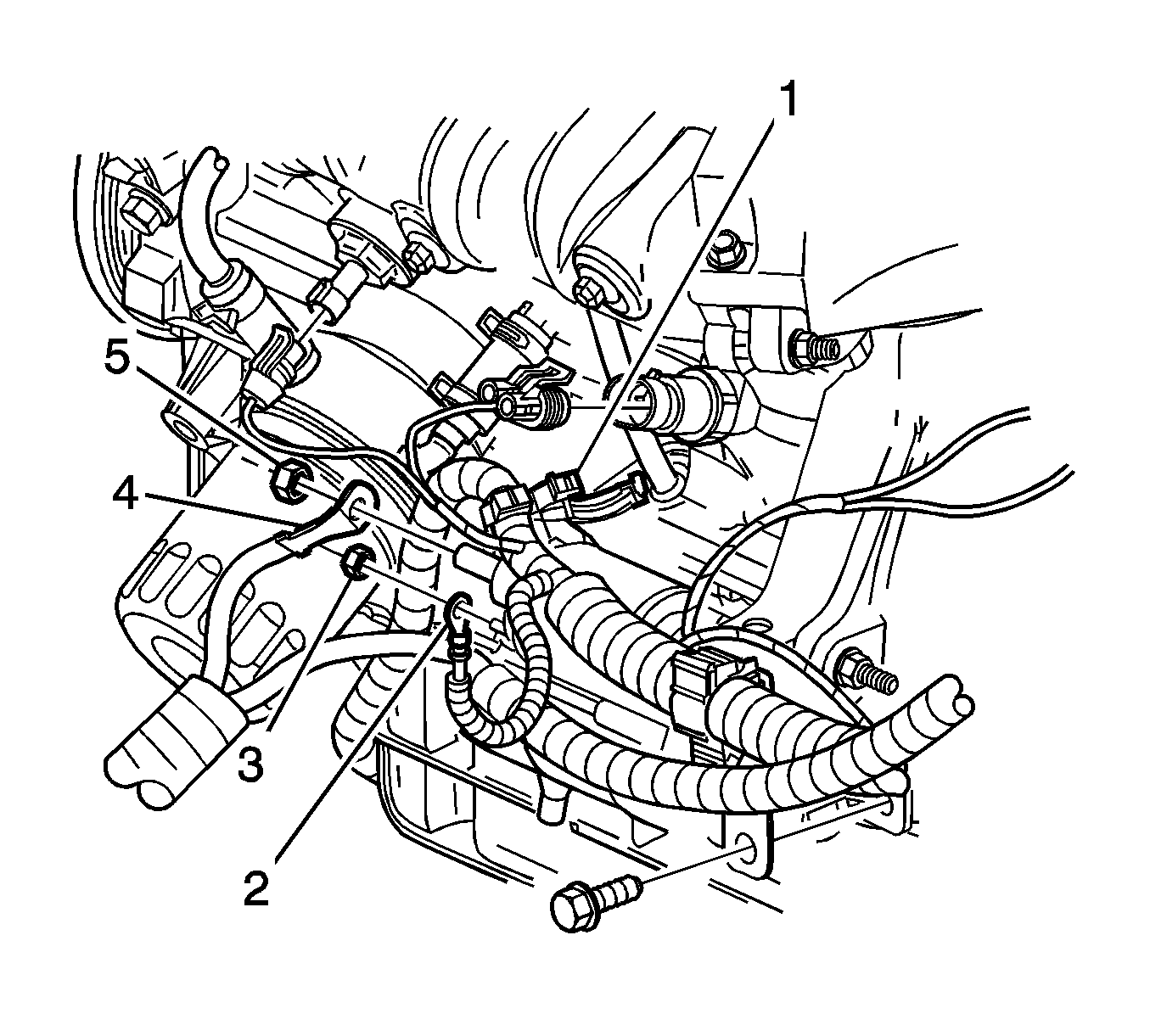 1
5
4
3
2