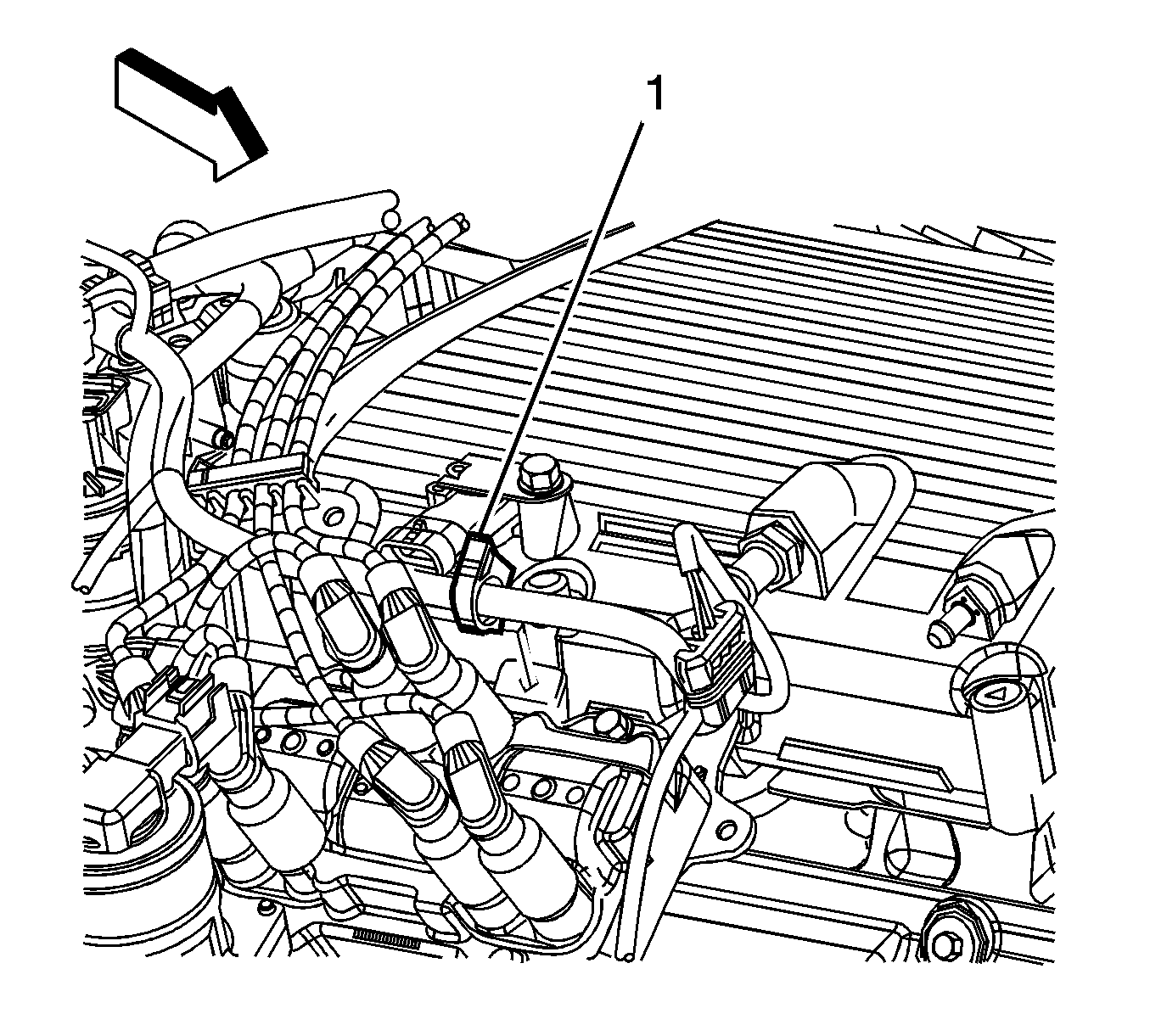 1