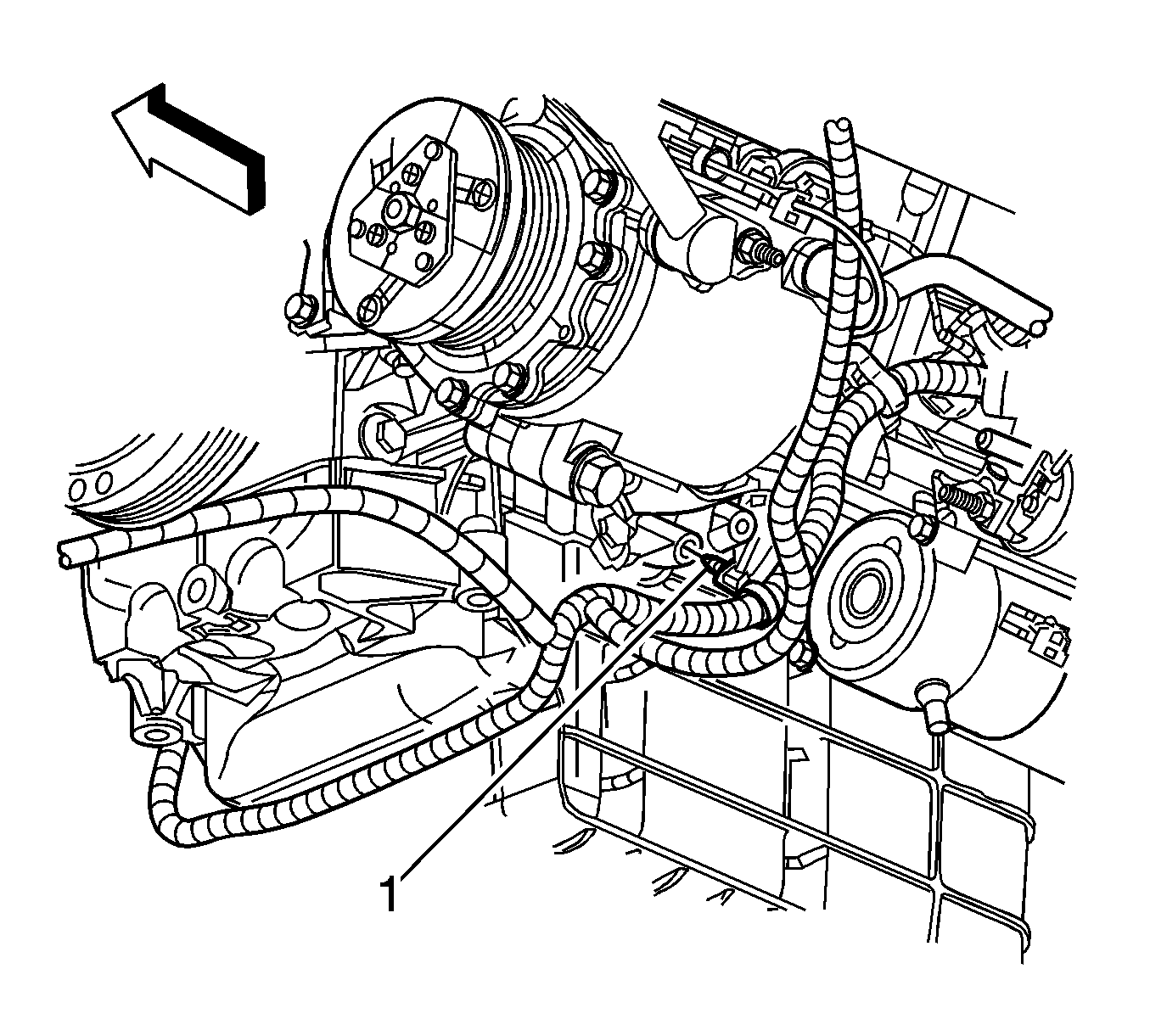 1