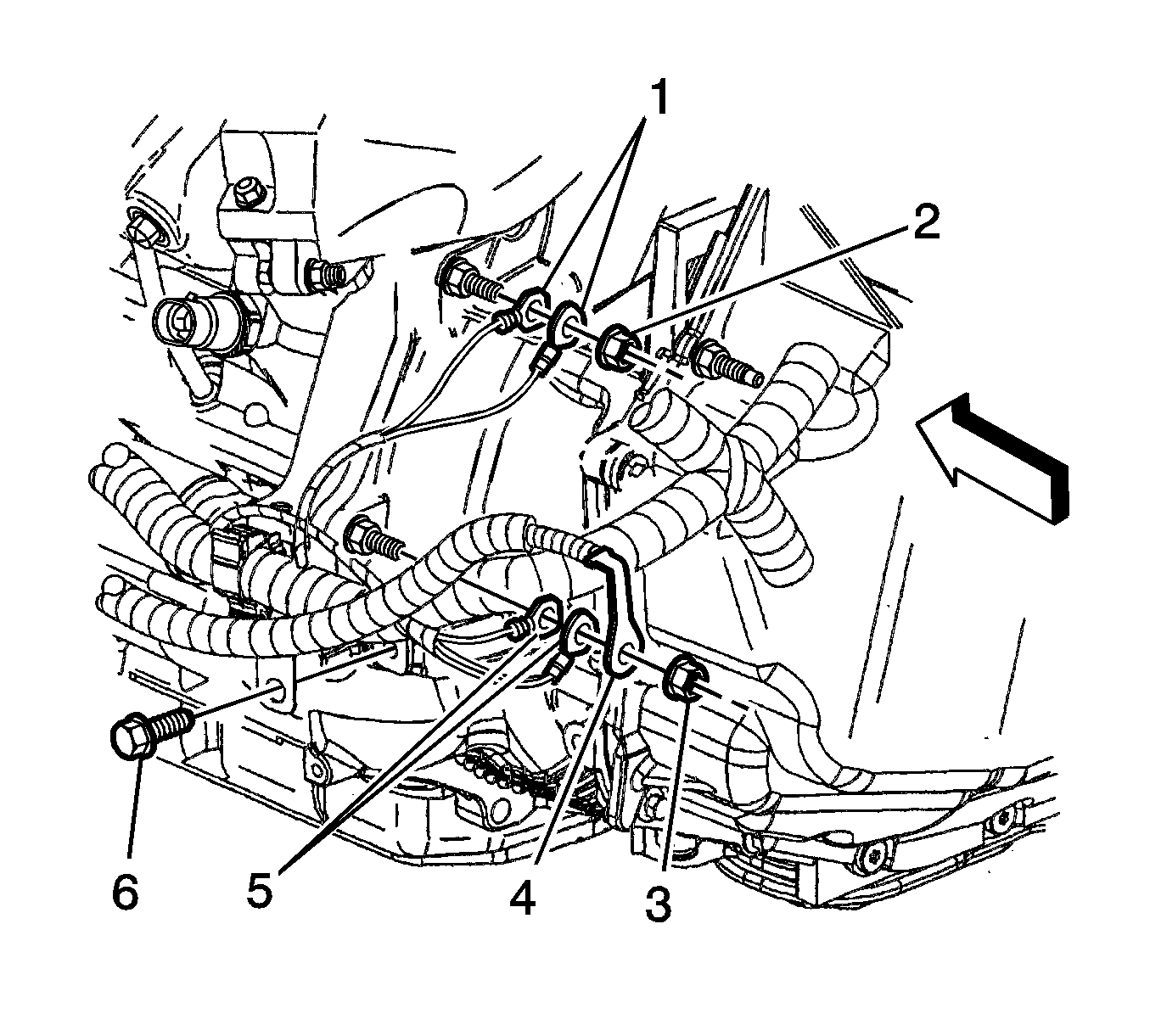 1
2
6
5
4
3