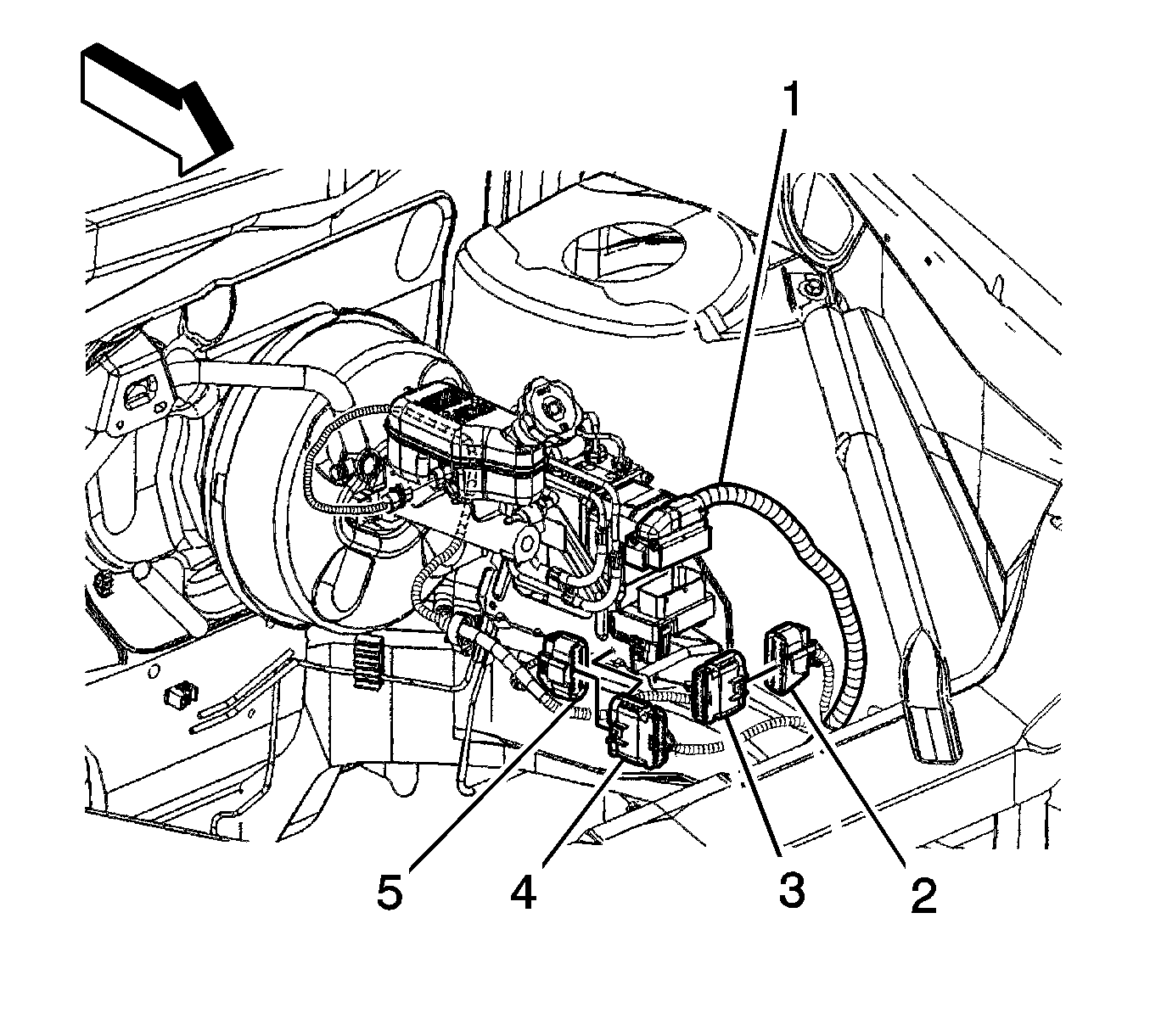 1
5
4
3
2