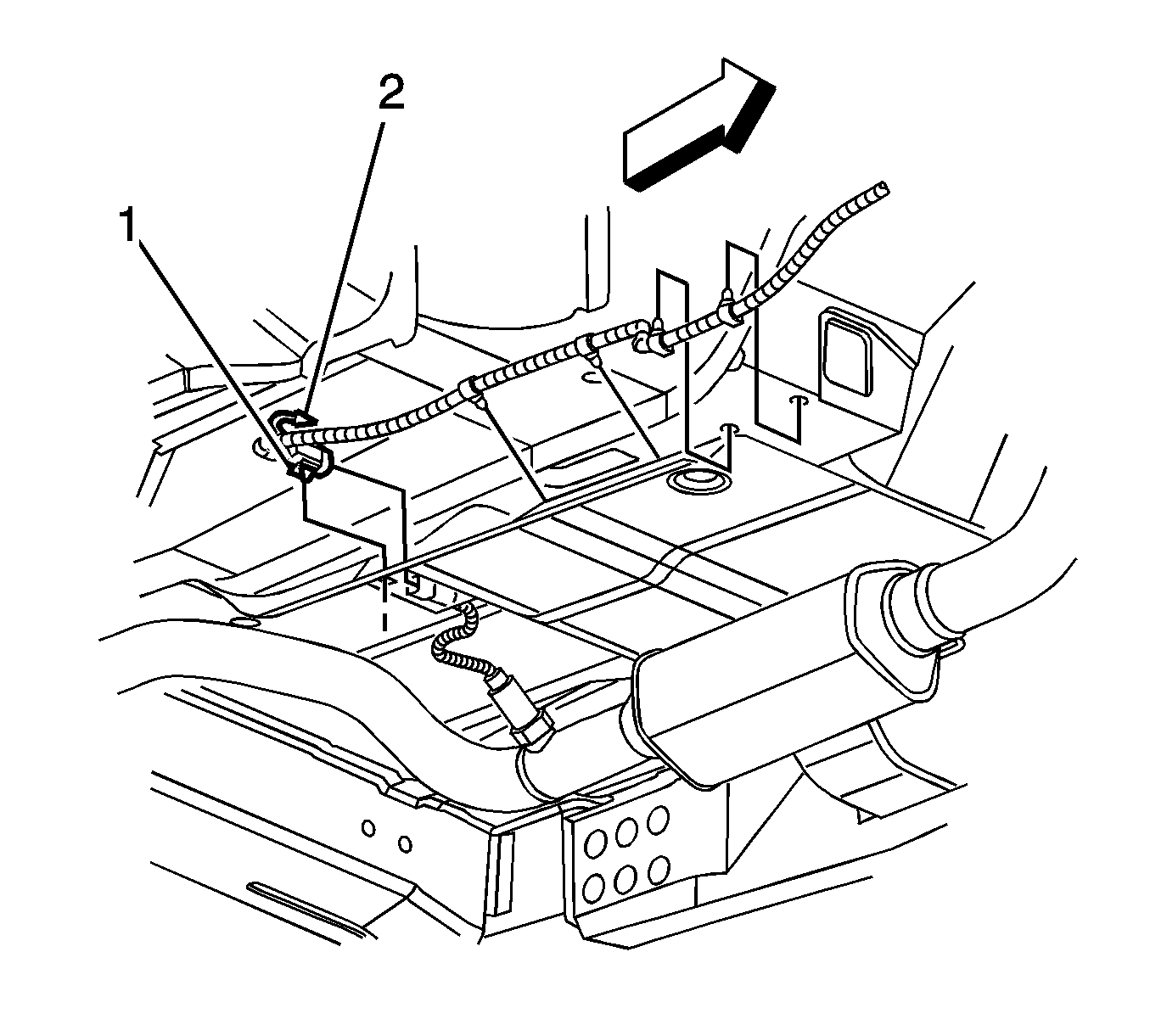 2
1