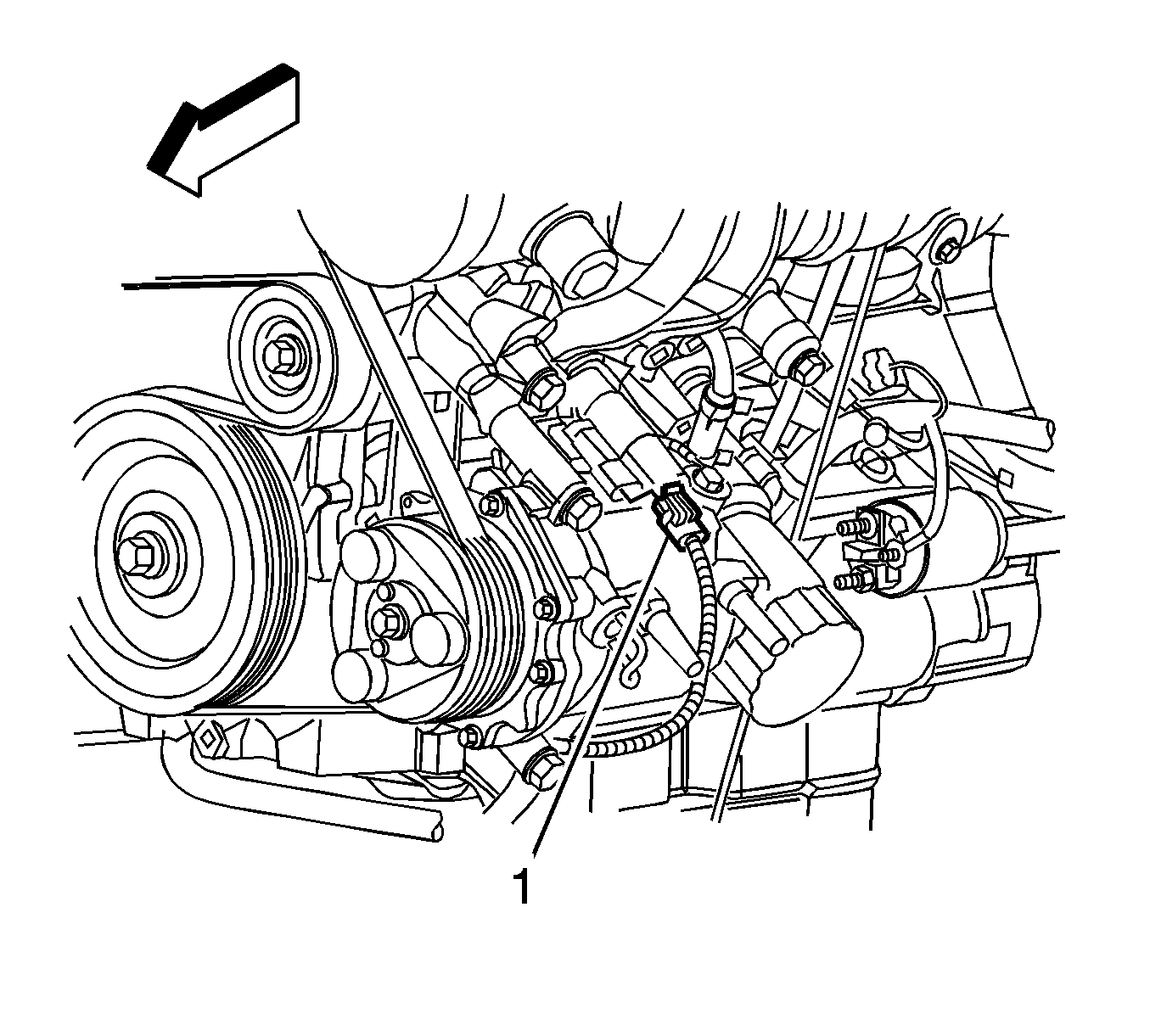 1