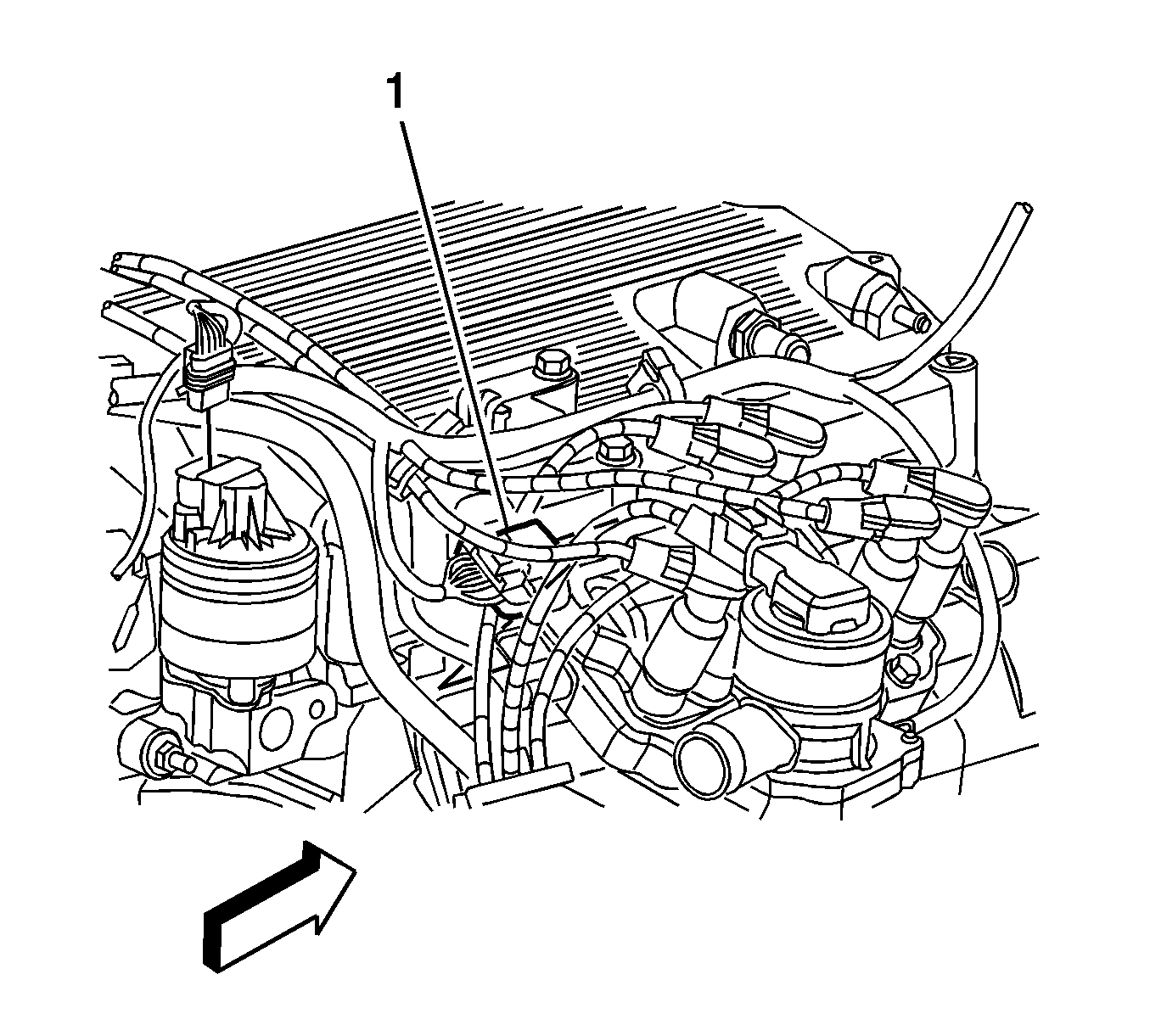 1