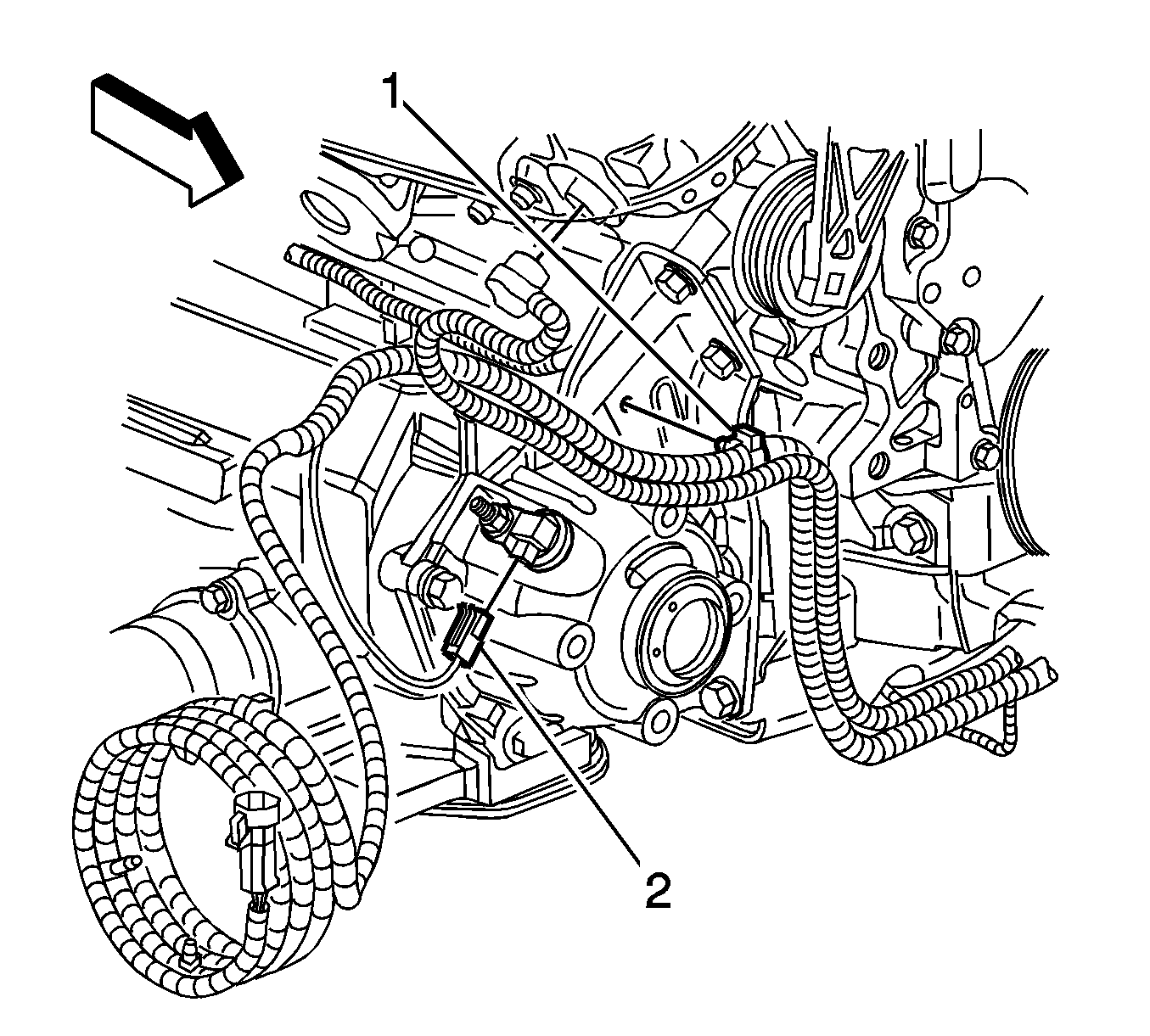 1

2