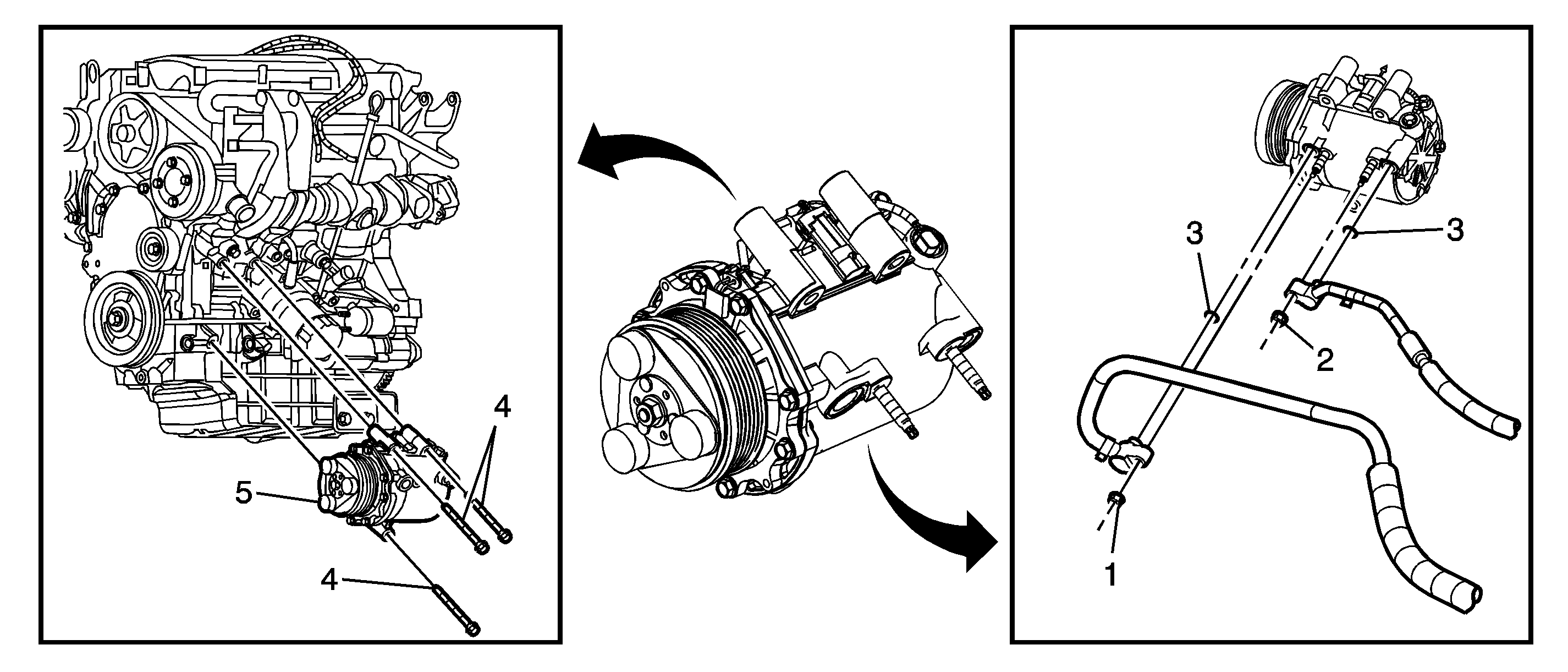 4
5
4
3
3
2
1