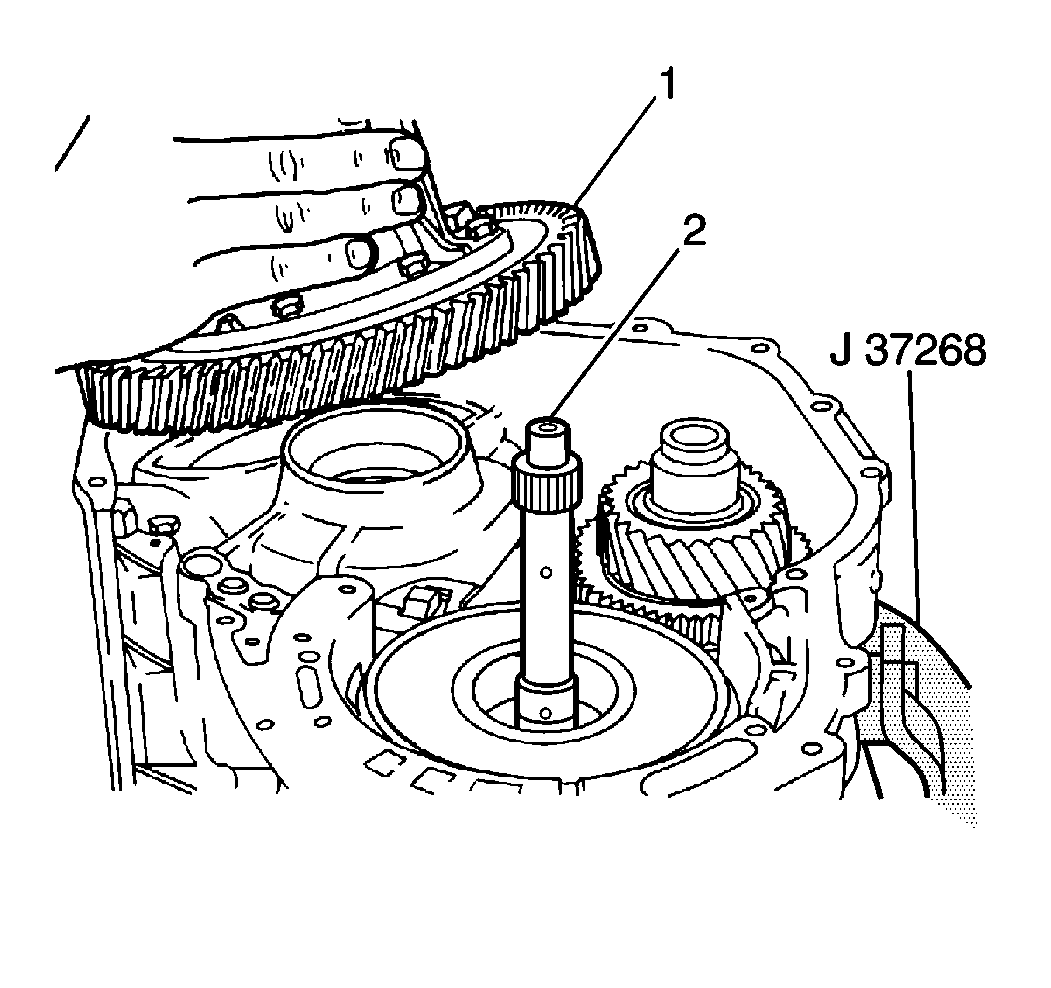 1
2
J 37268