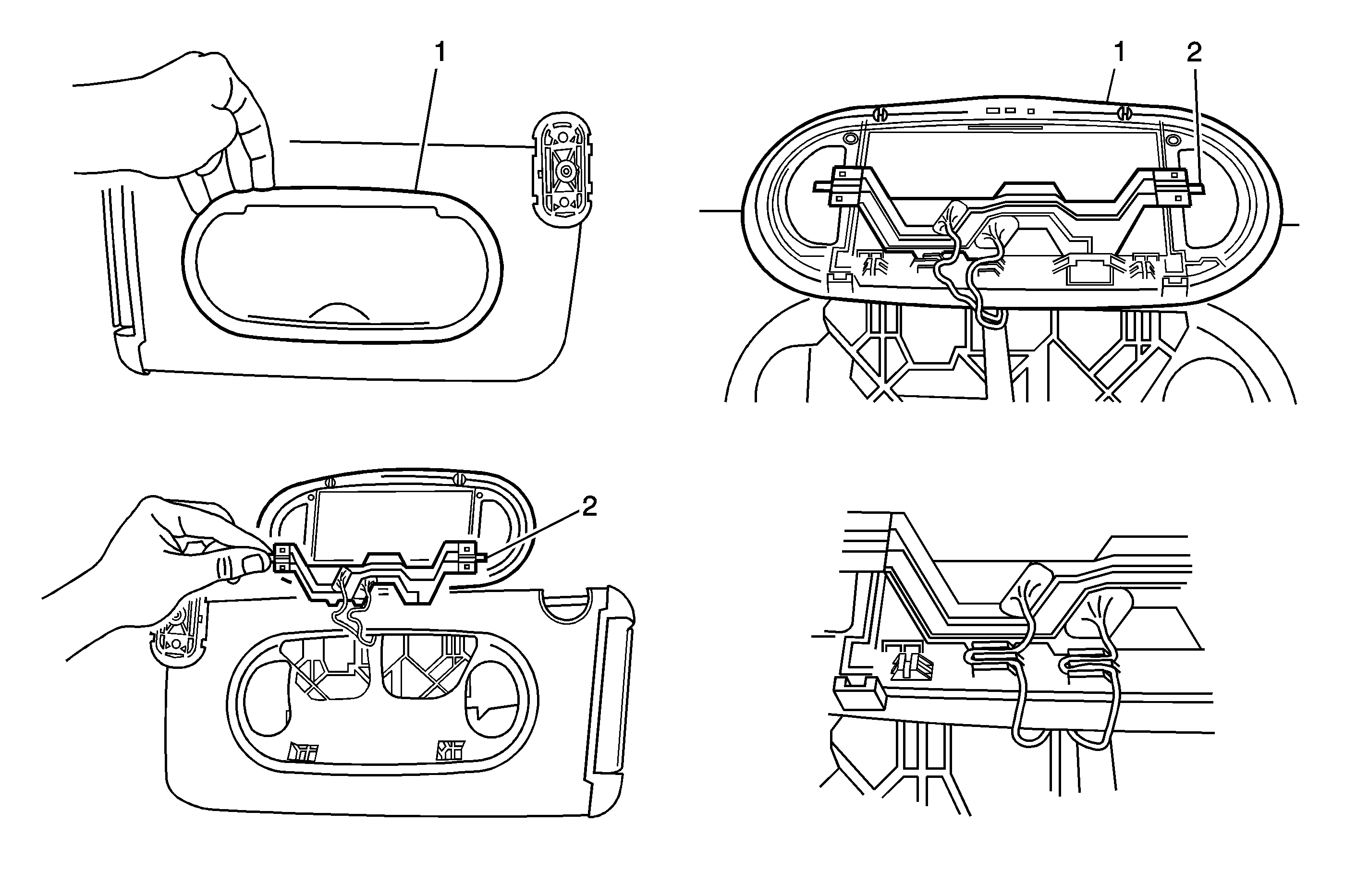 1

1

2

2