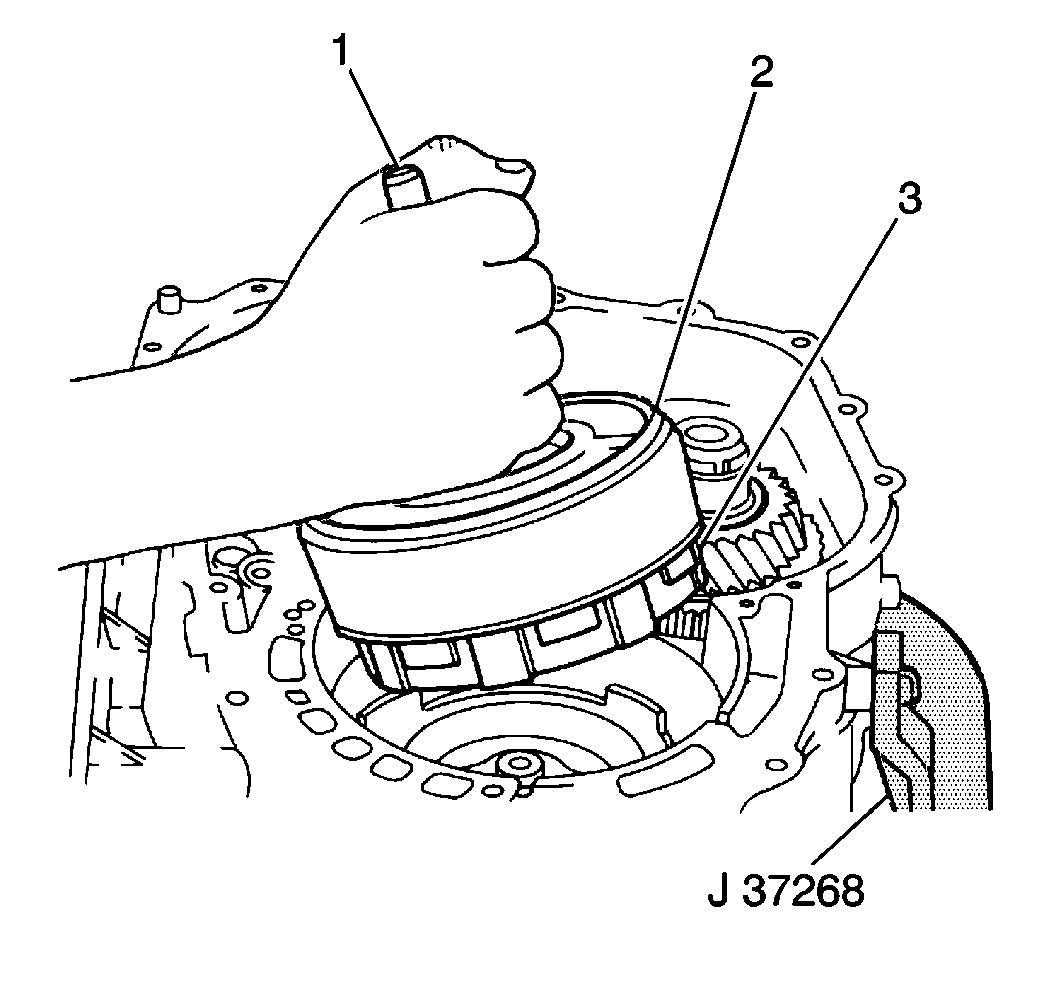 1
2
3
J 37268