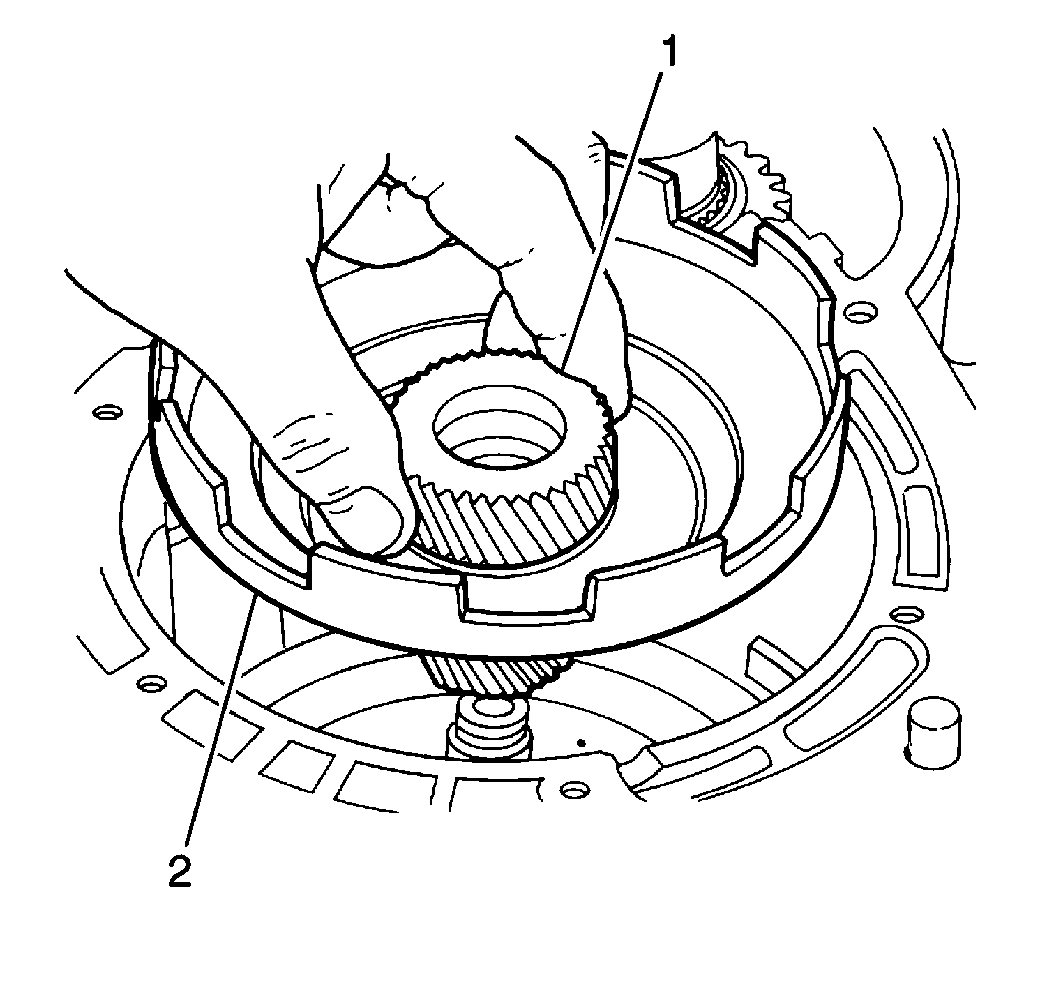 1
2