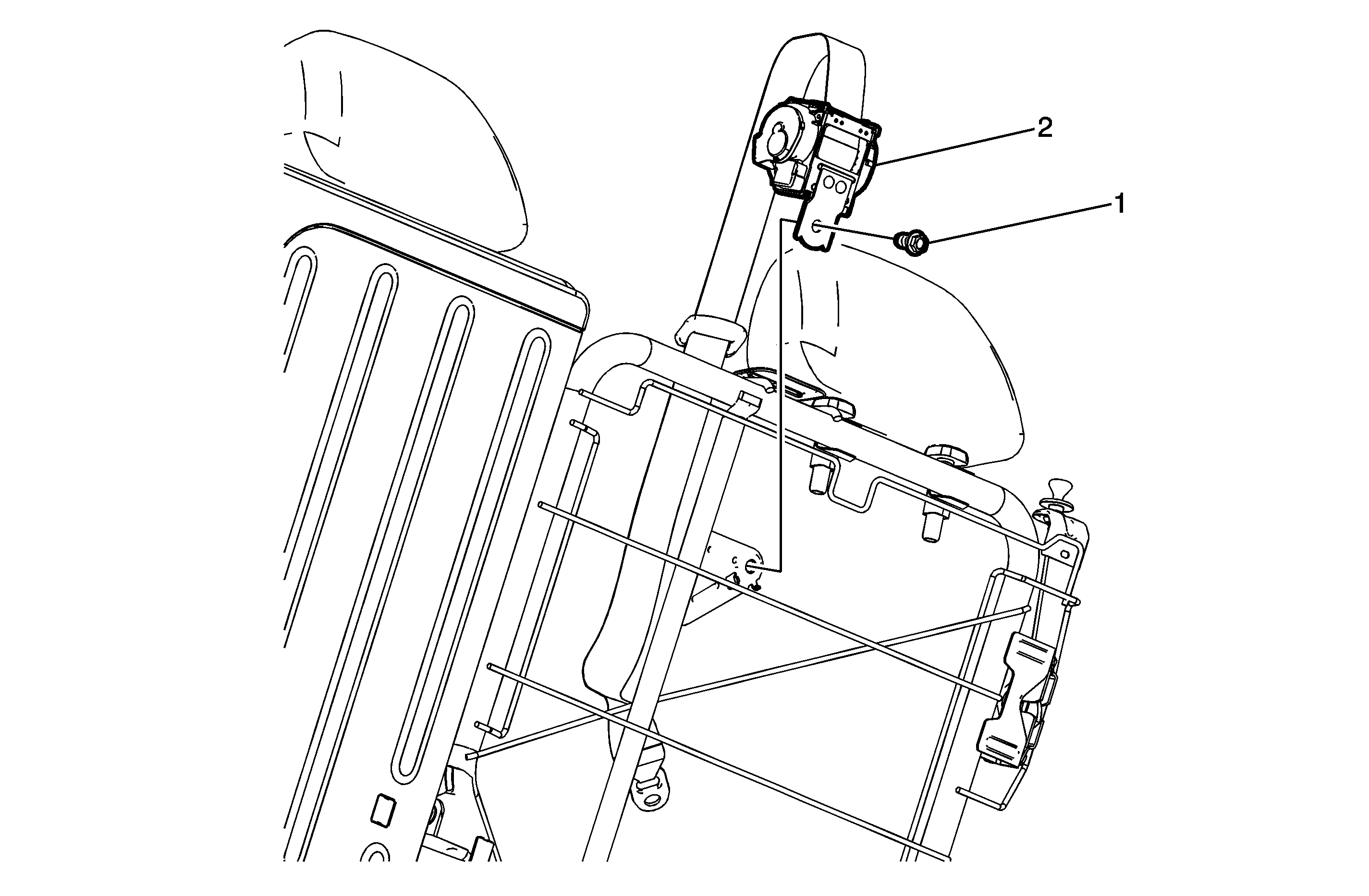 2
1