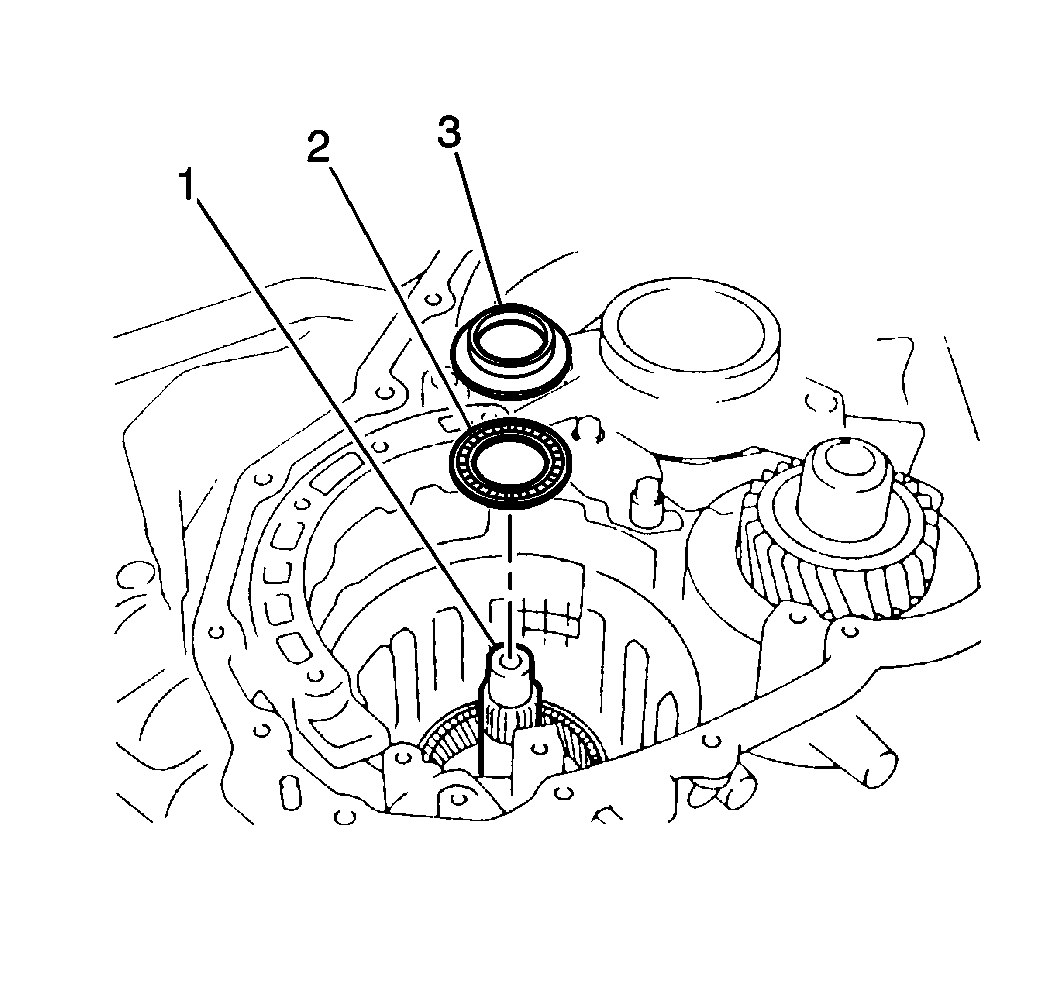 1
2
3