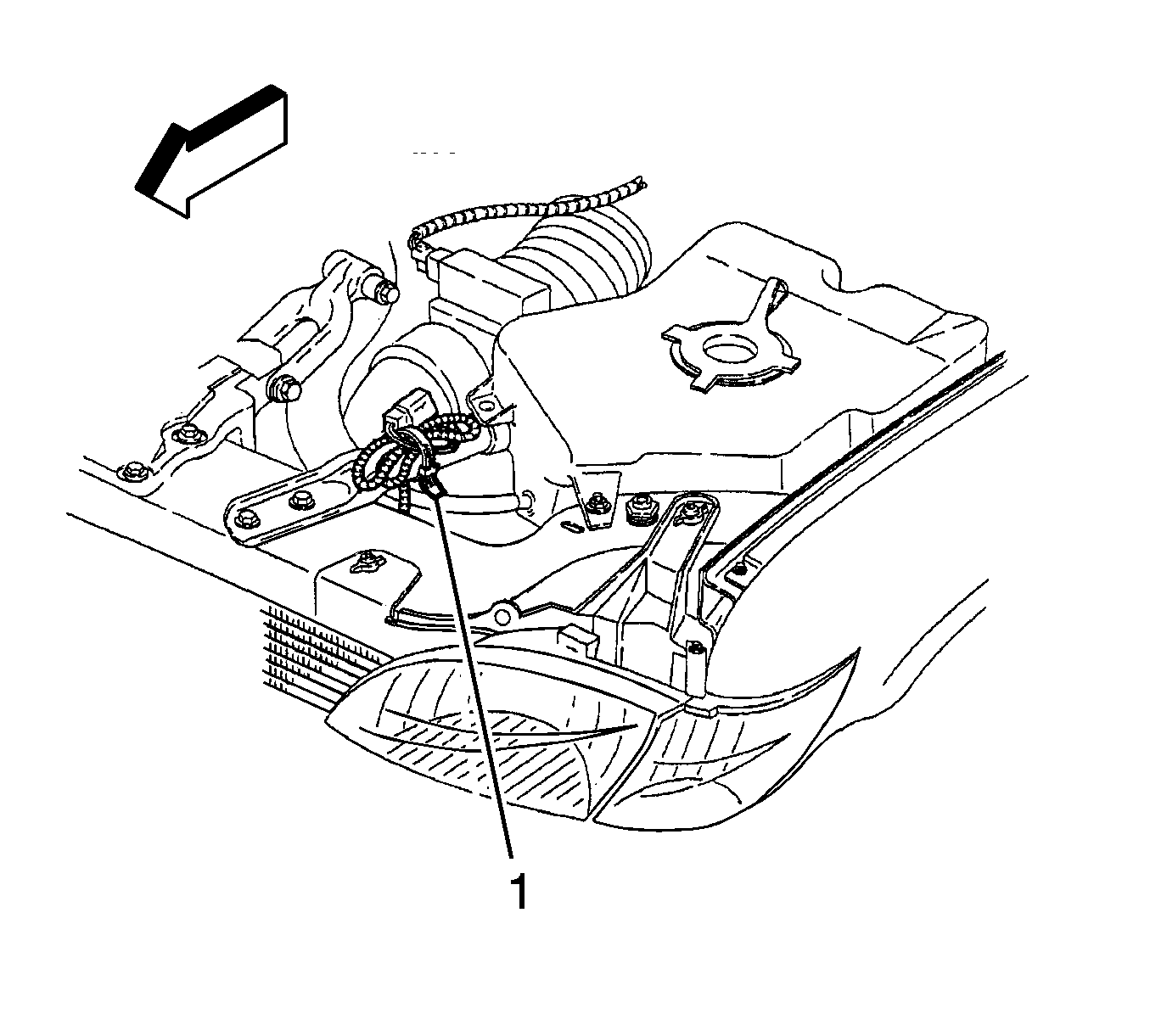 1