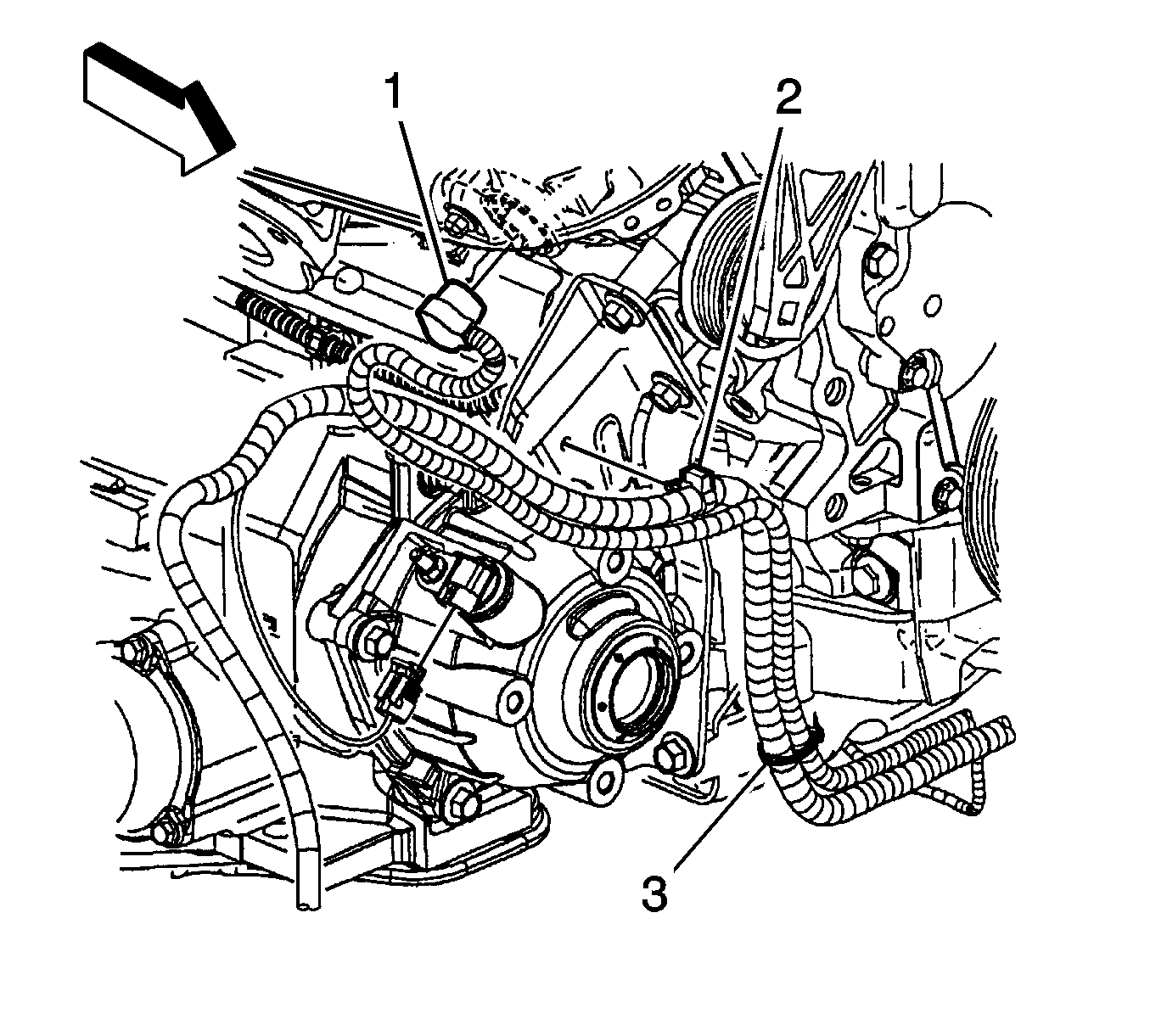 1
2
3