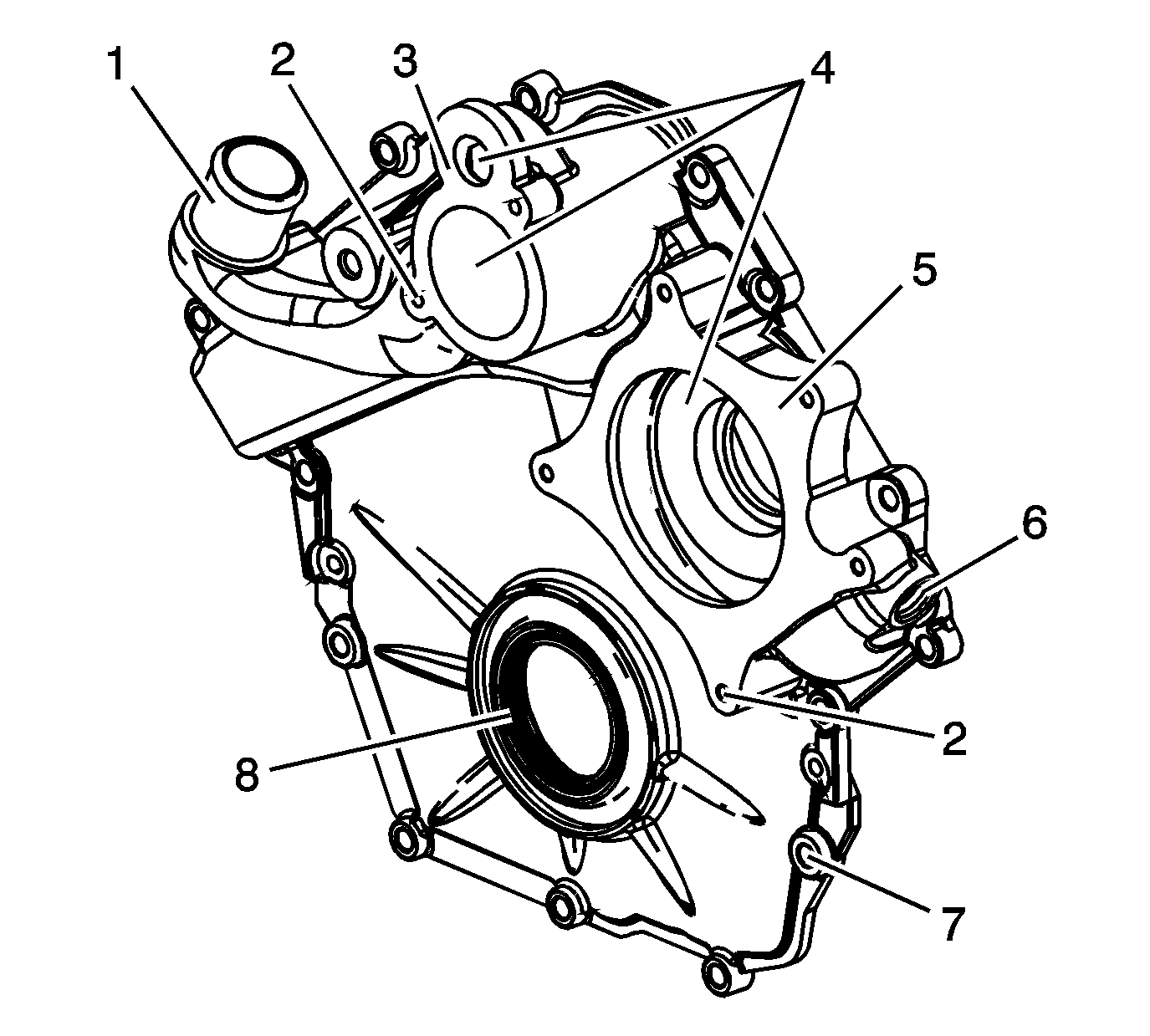 1
2
3
4
5
6
2
8
7