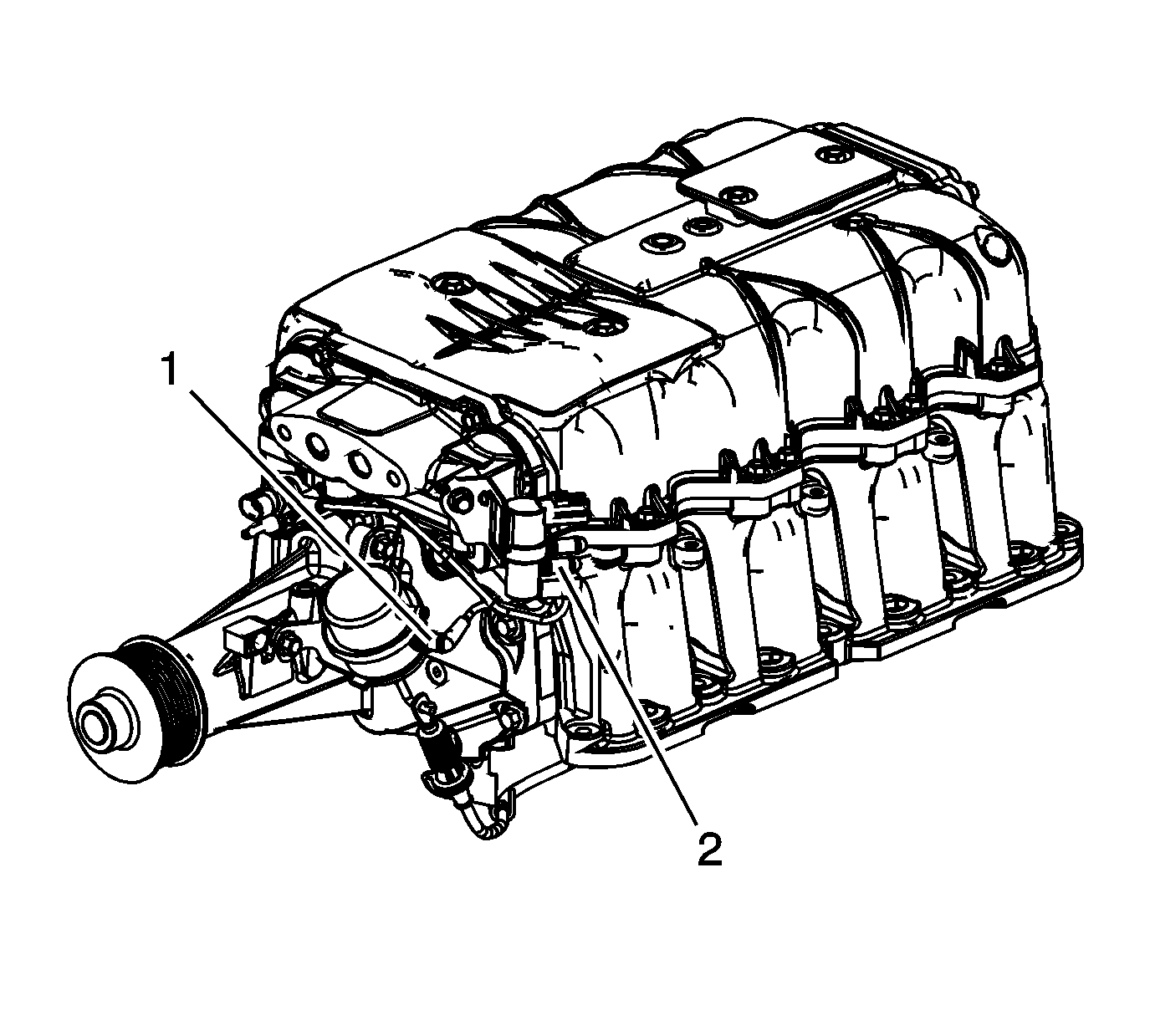 1
2