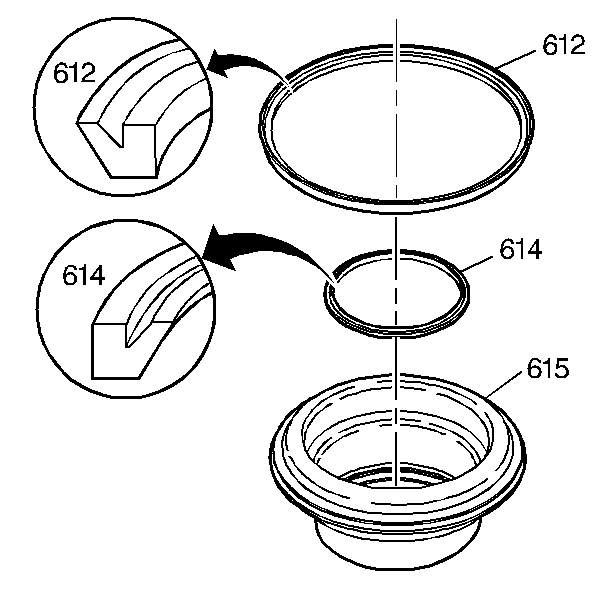 612

612

614

614

615