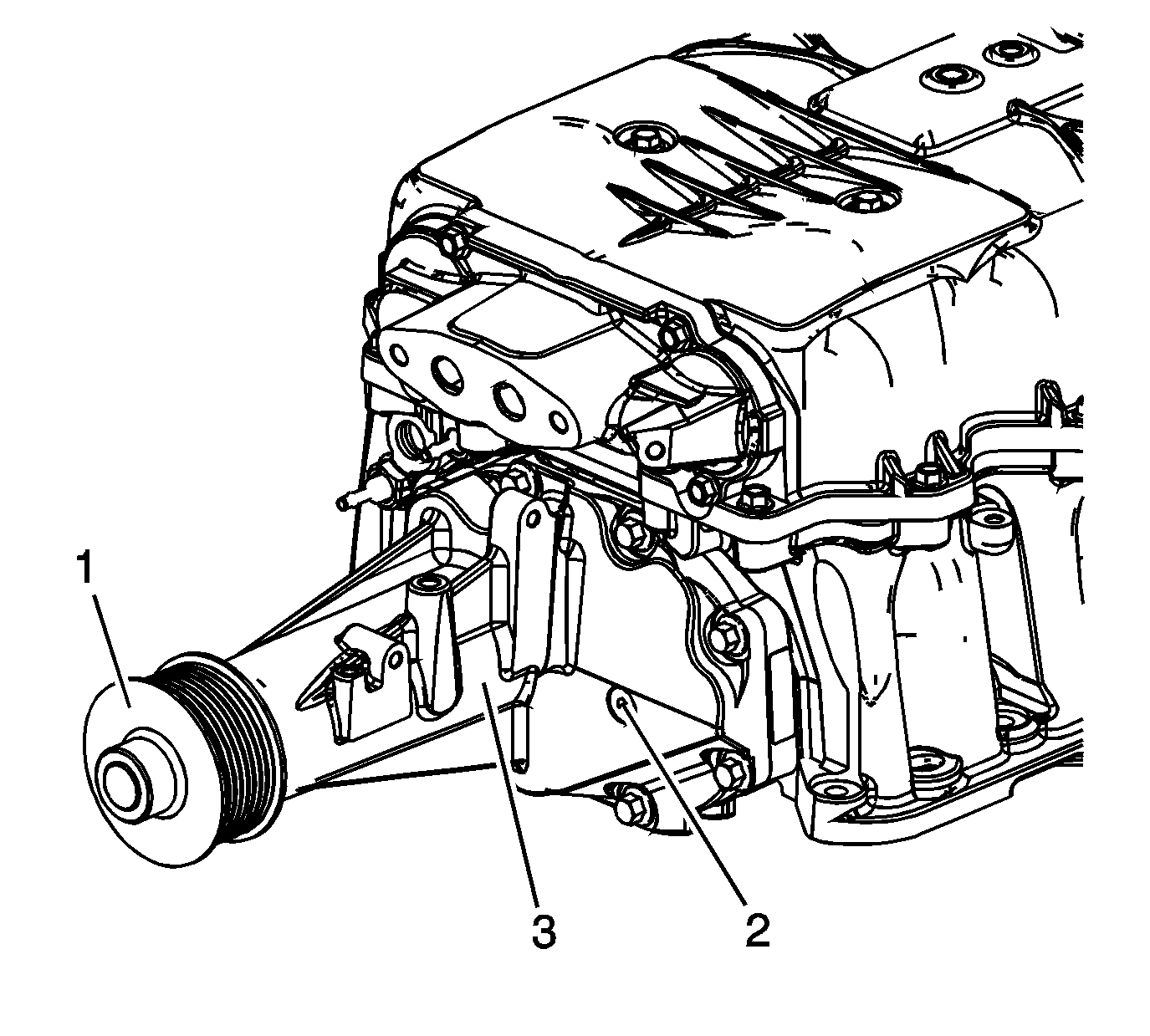 1
3
2