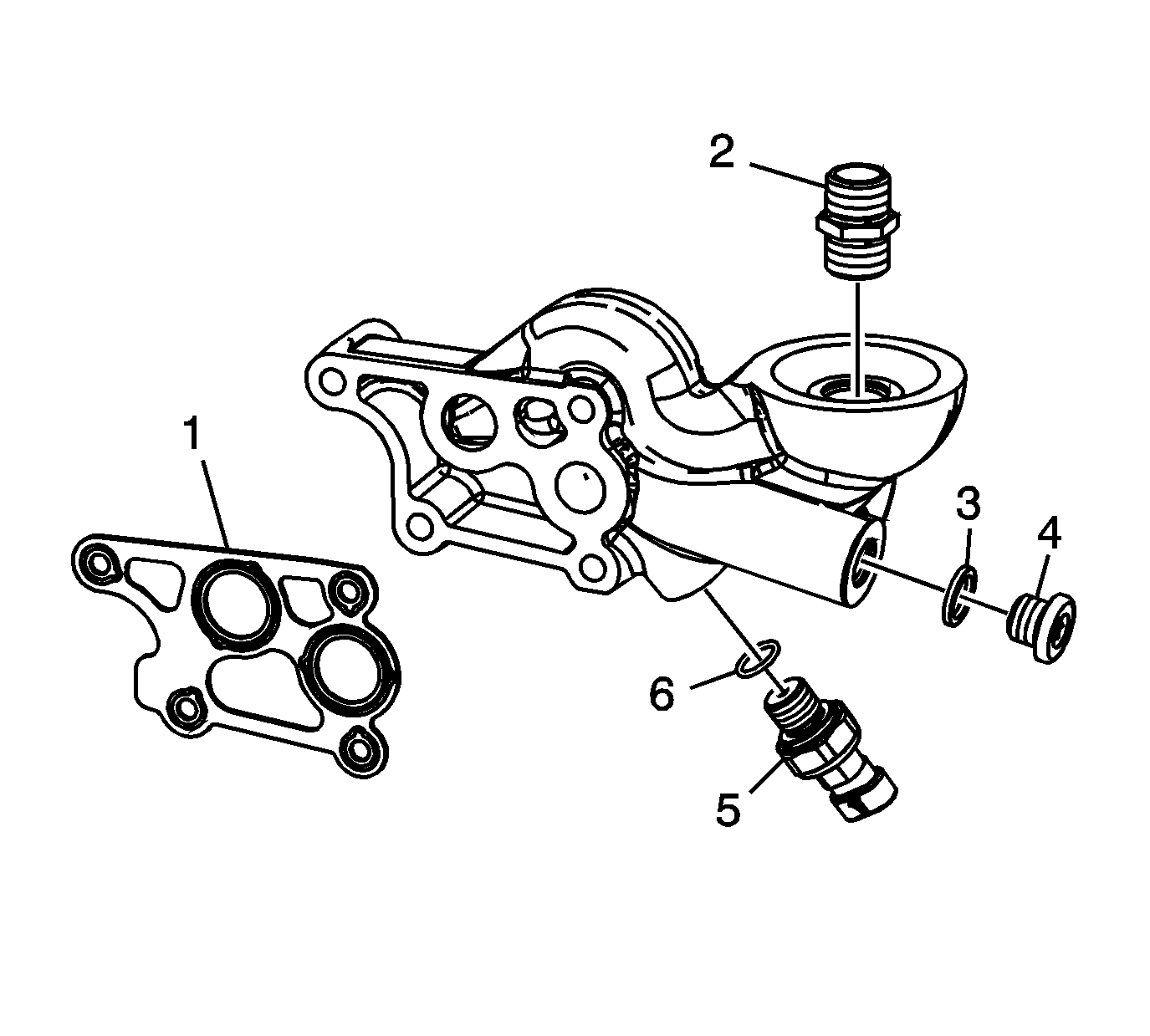 2
1
3
4
6
5