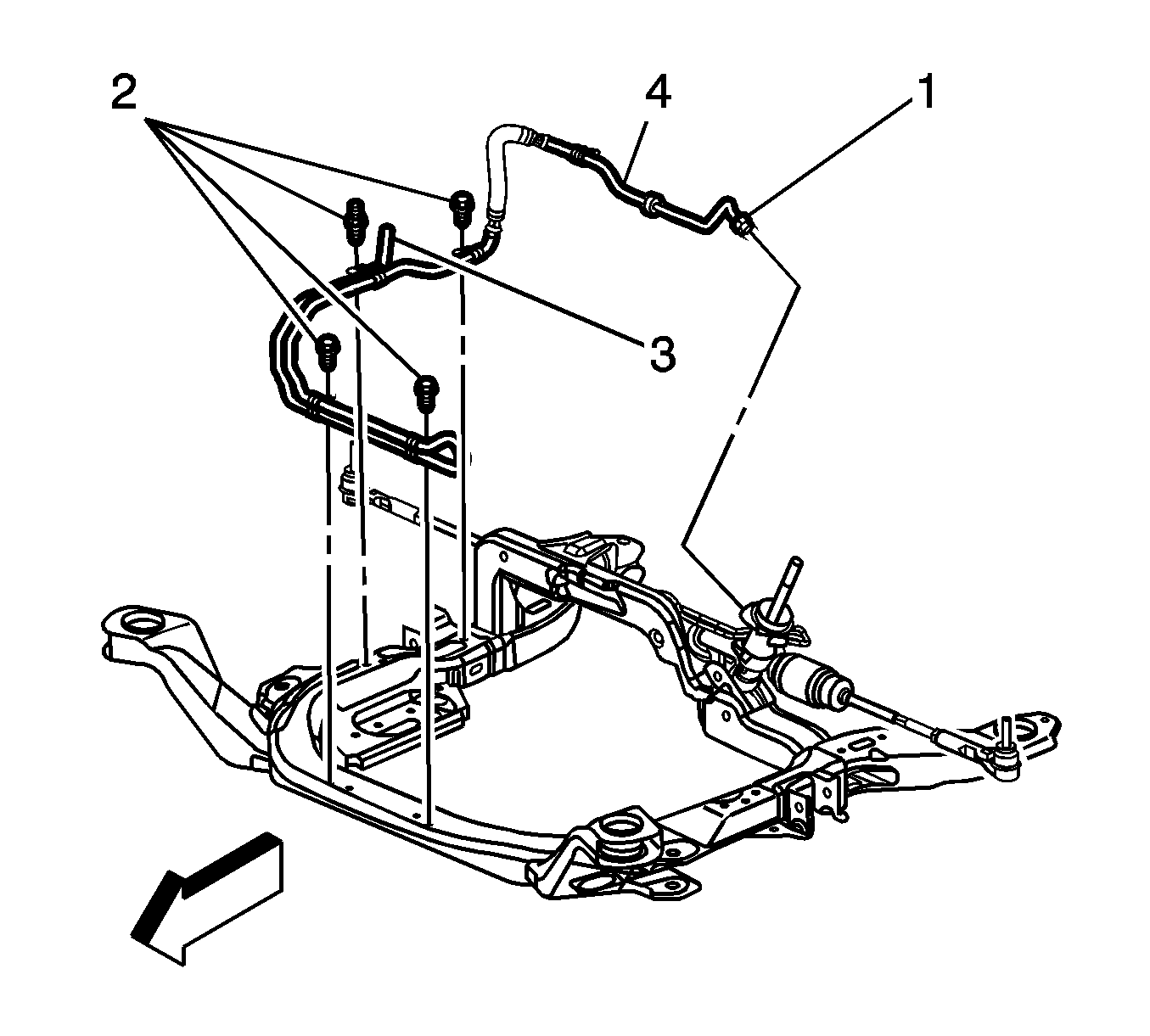 2
4
1
3