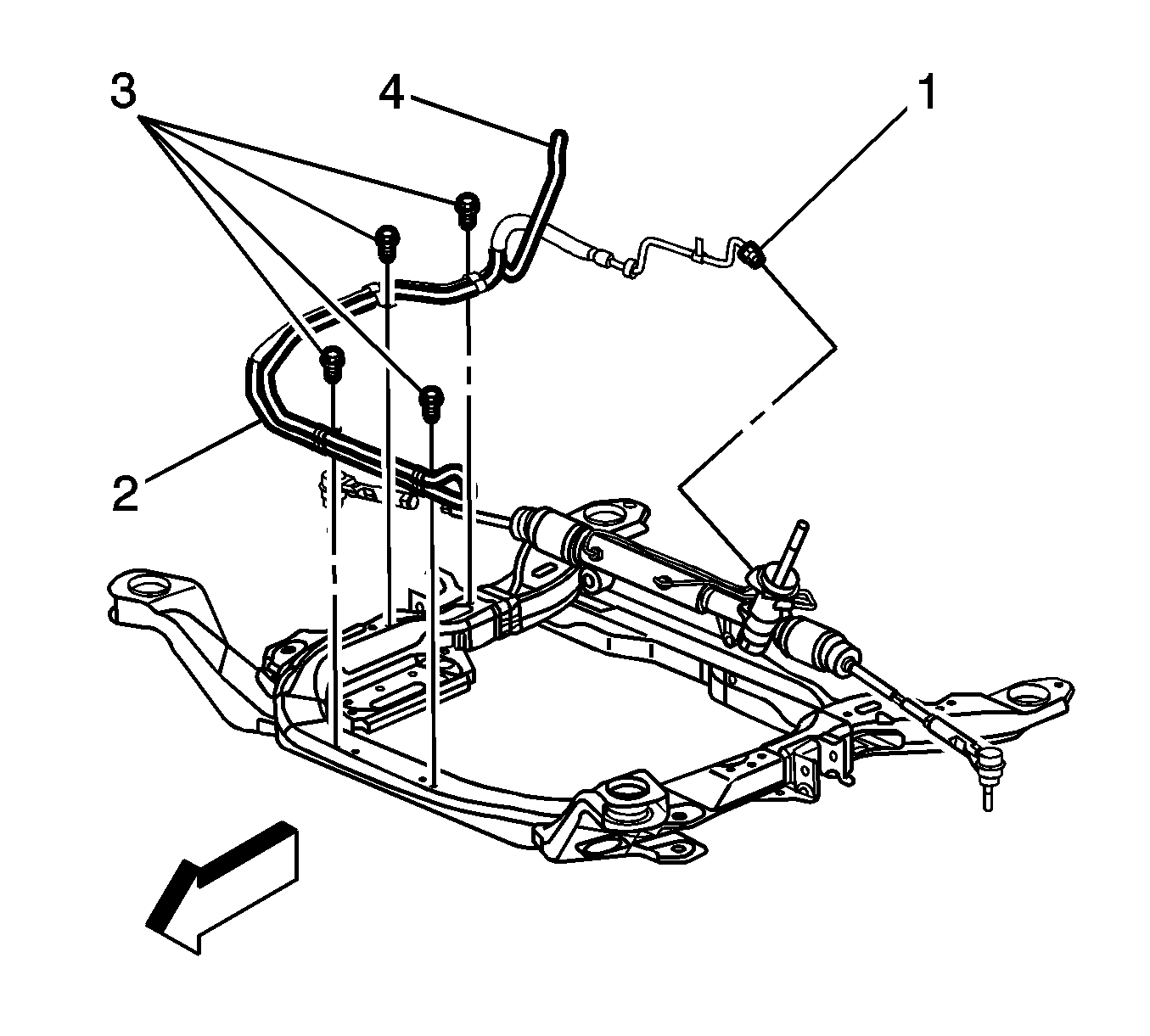 3
4
1
2