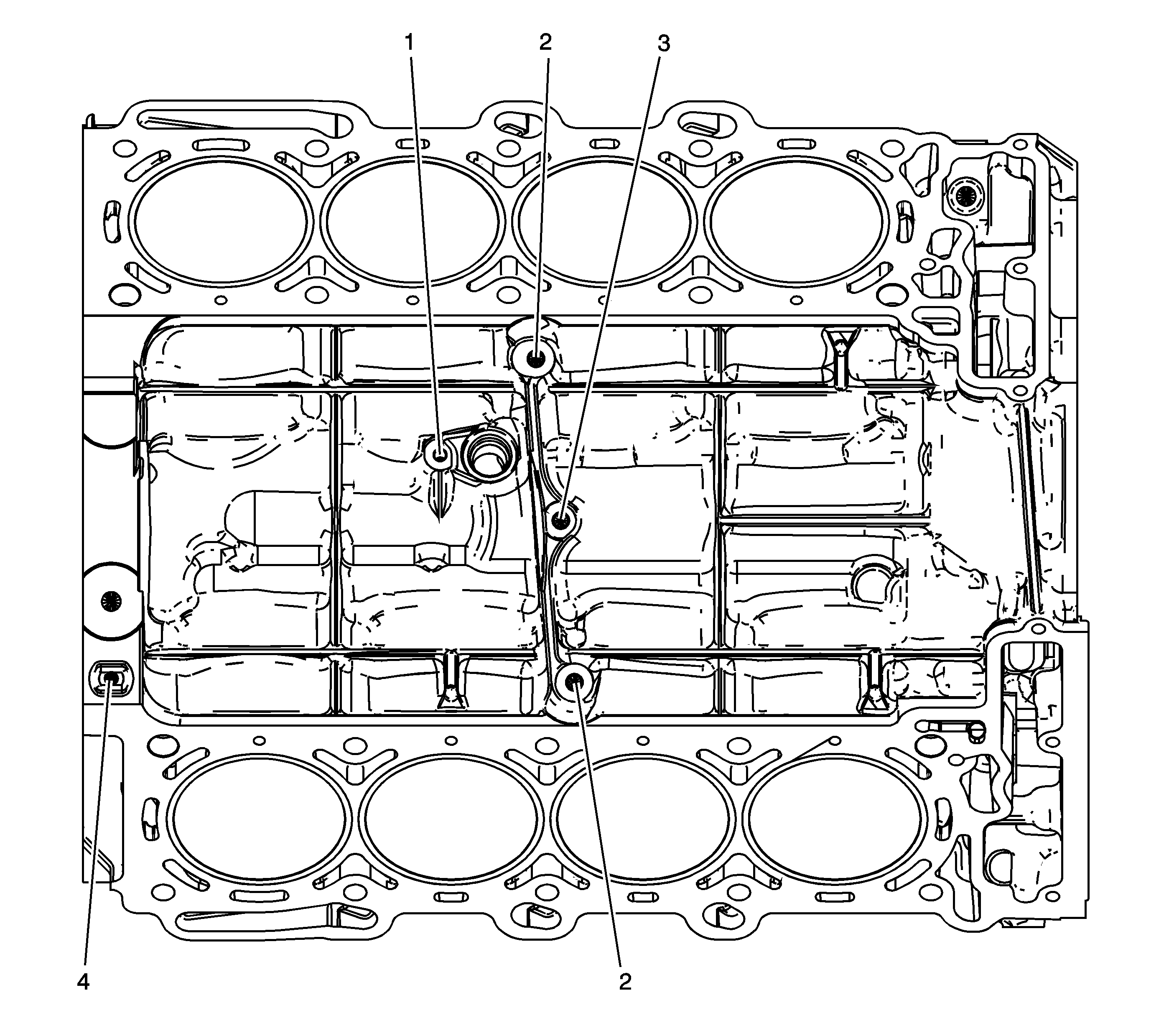 1
2
3
4
2