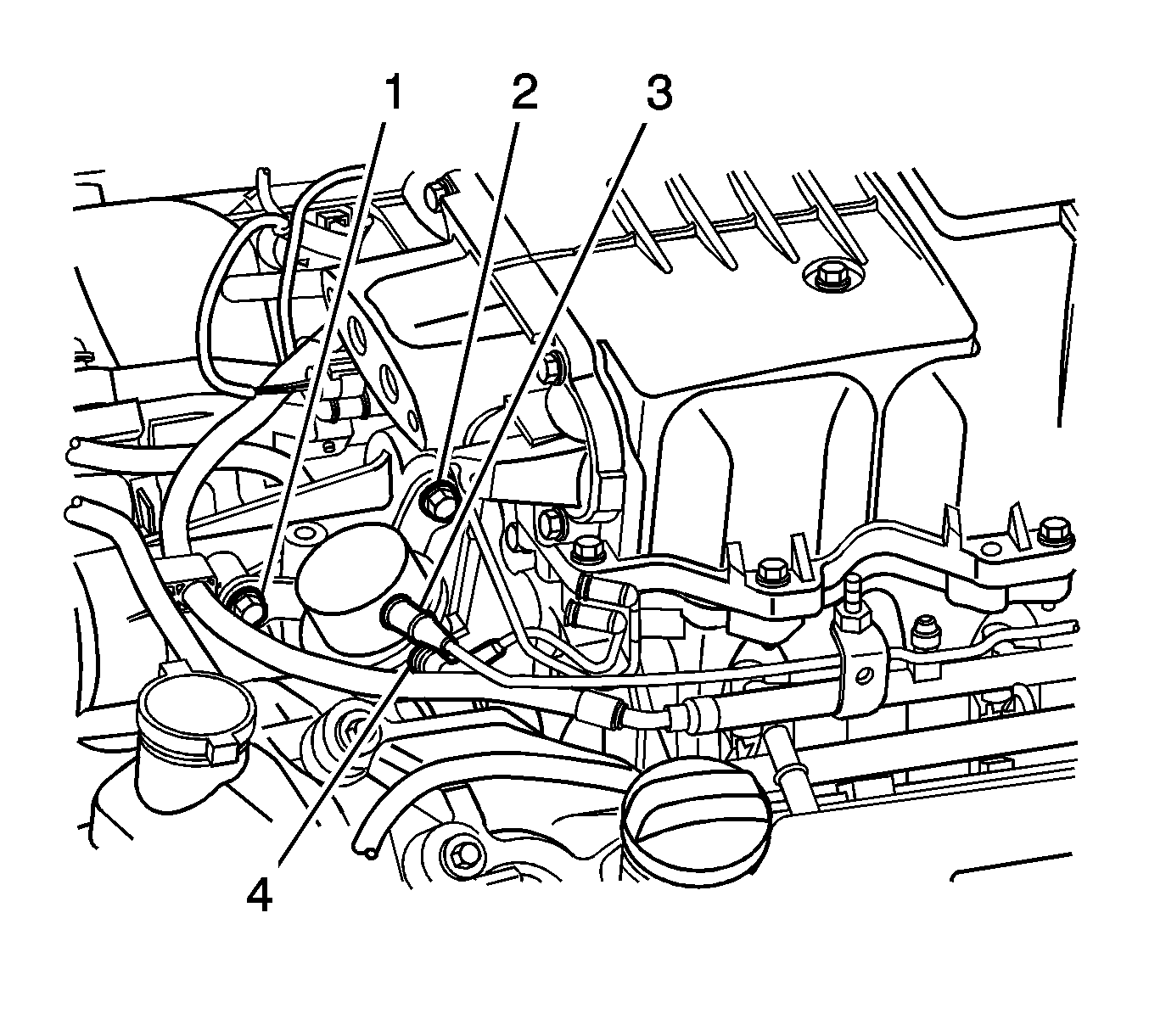 1
2
3
4