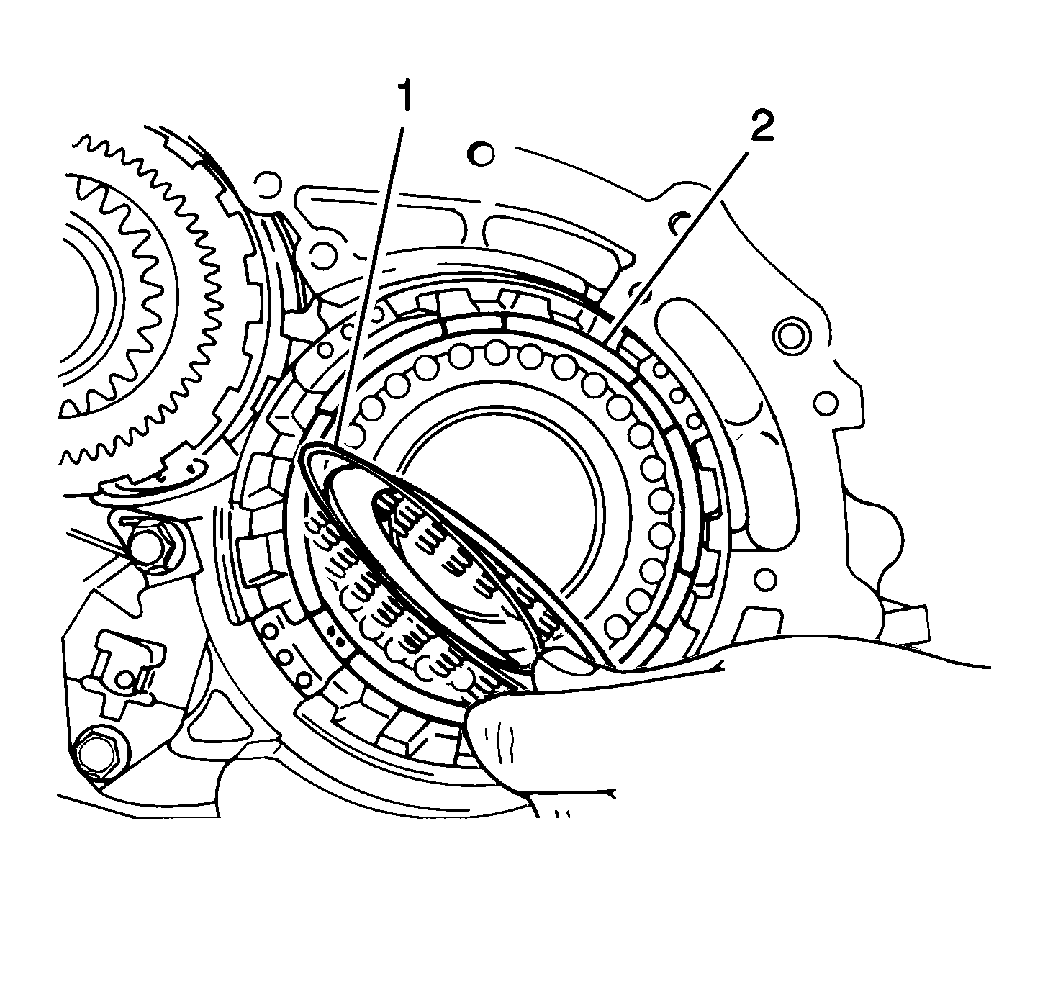 1
2