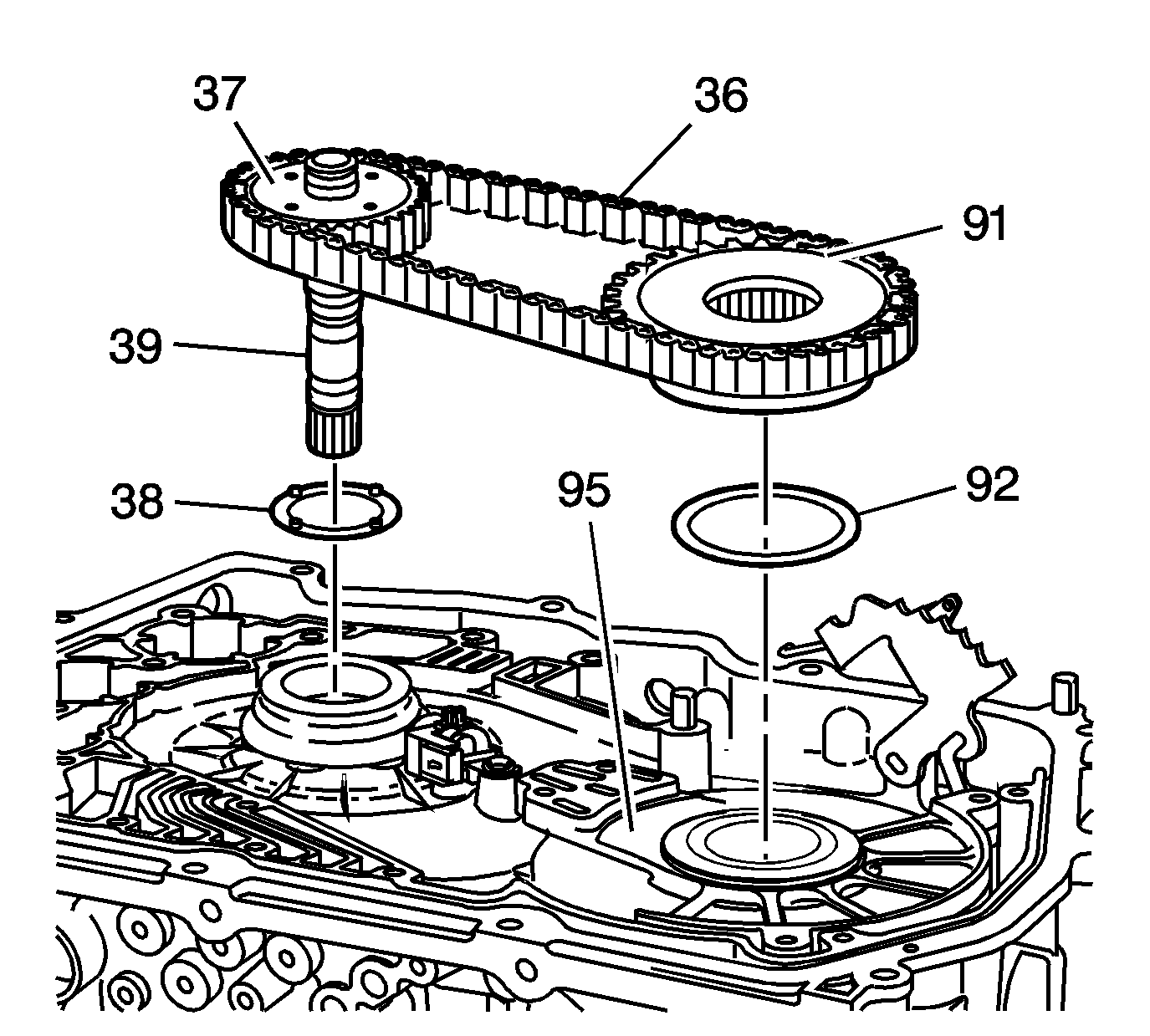 37
36
91
39
38
95
92