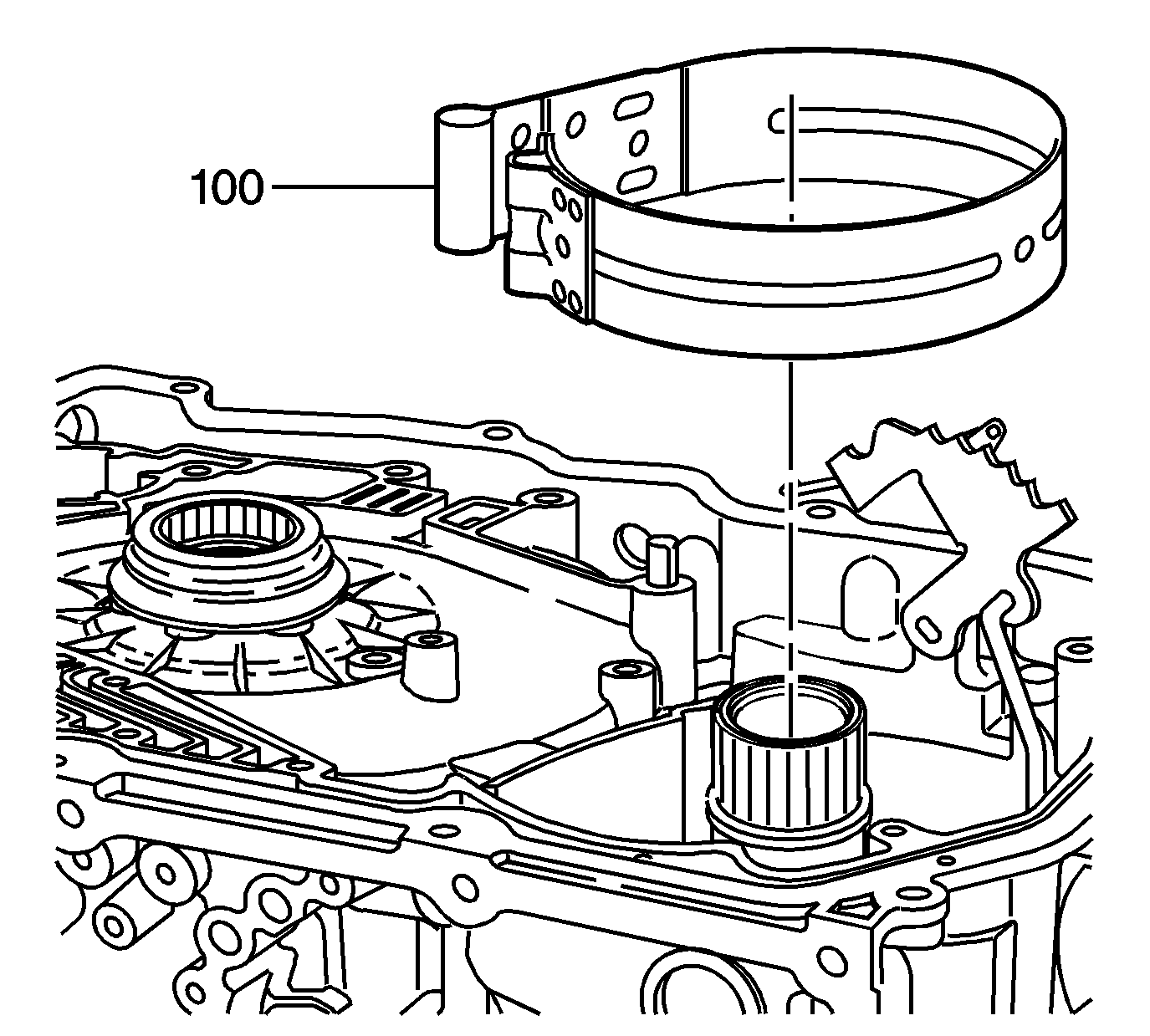 100