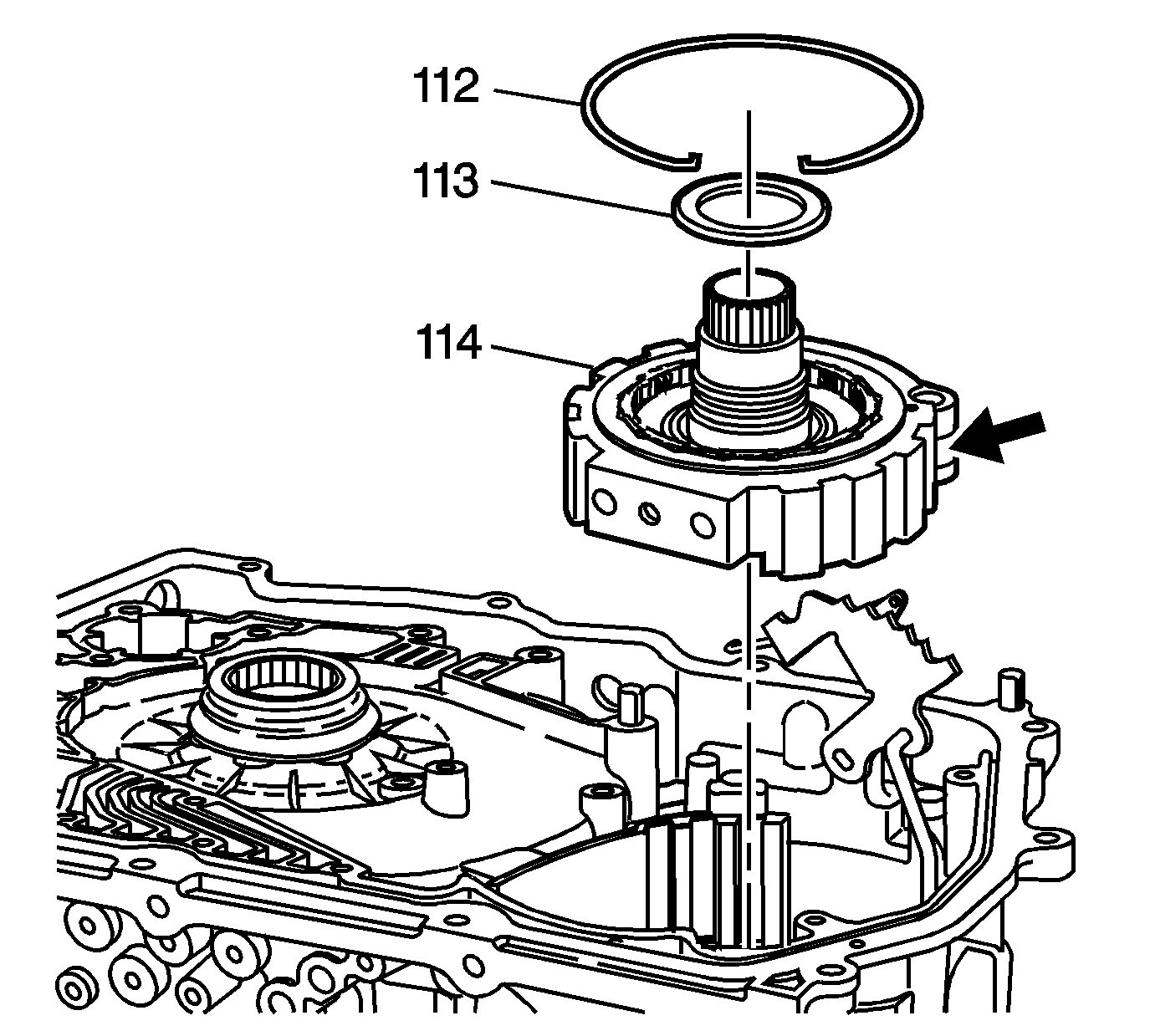 112
113
114