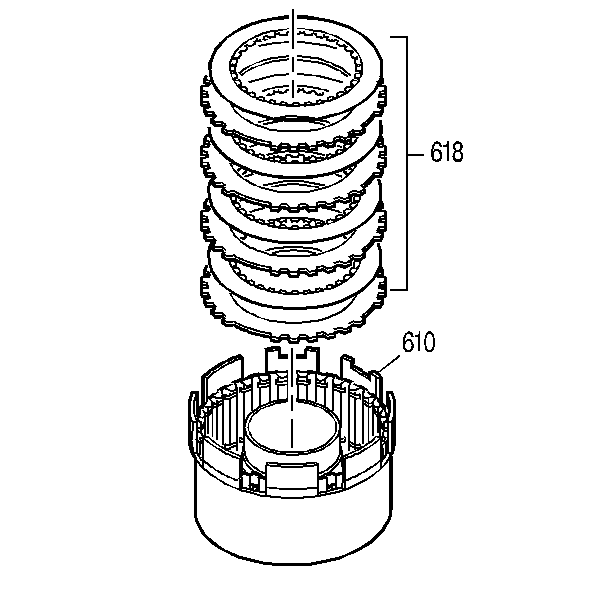 618

610