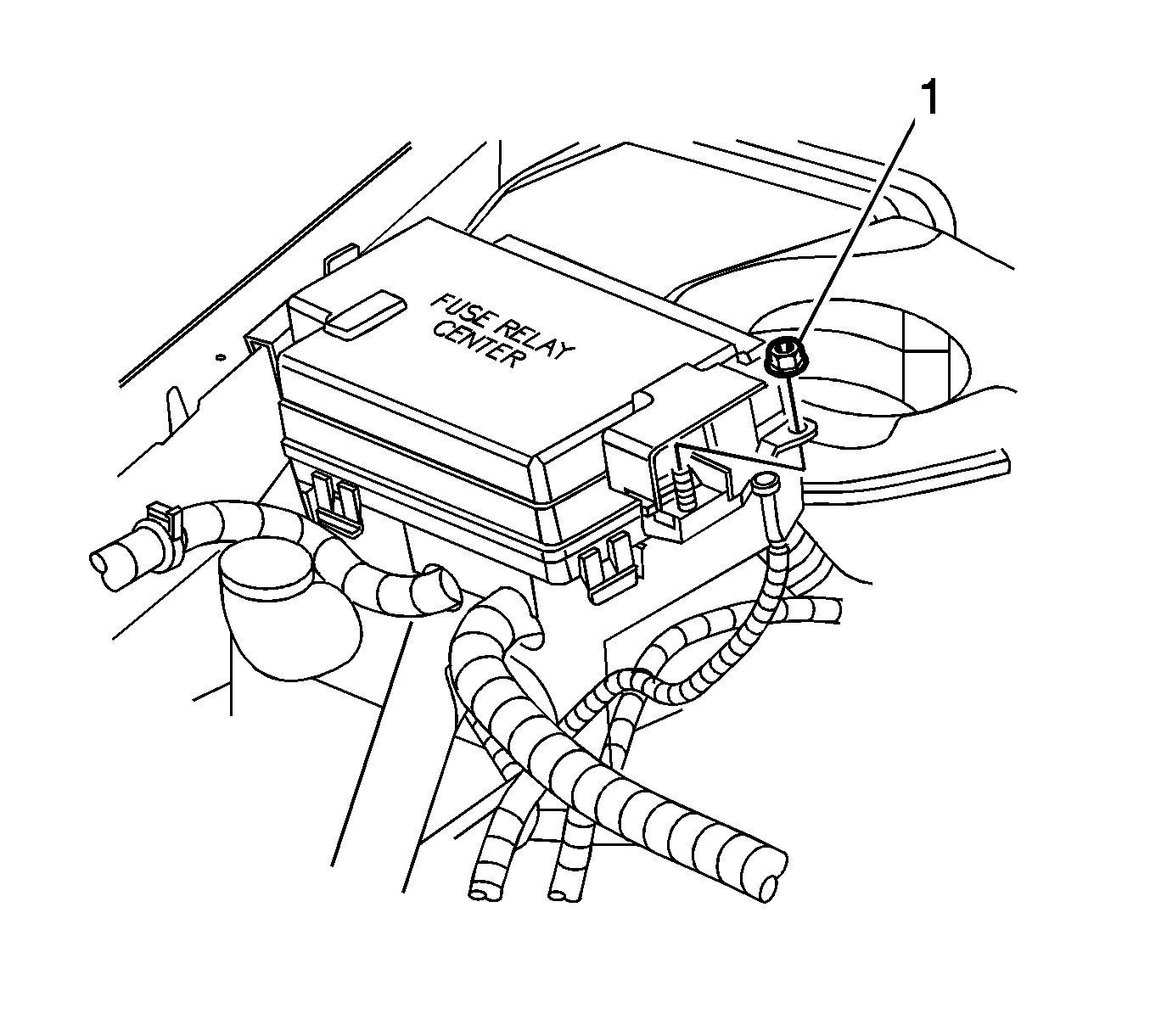 1

FUSE RELAY
CENTER