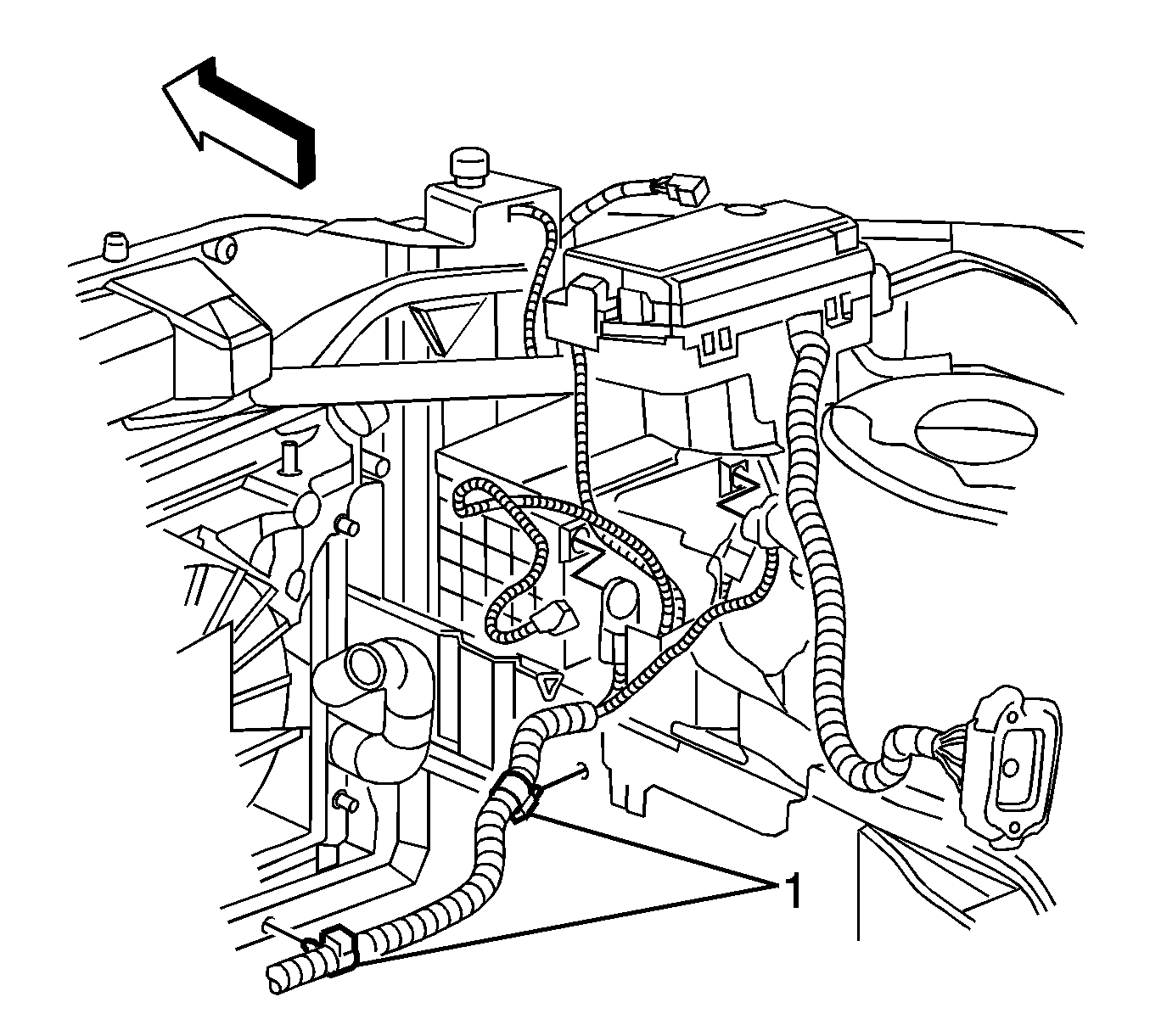 1