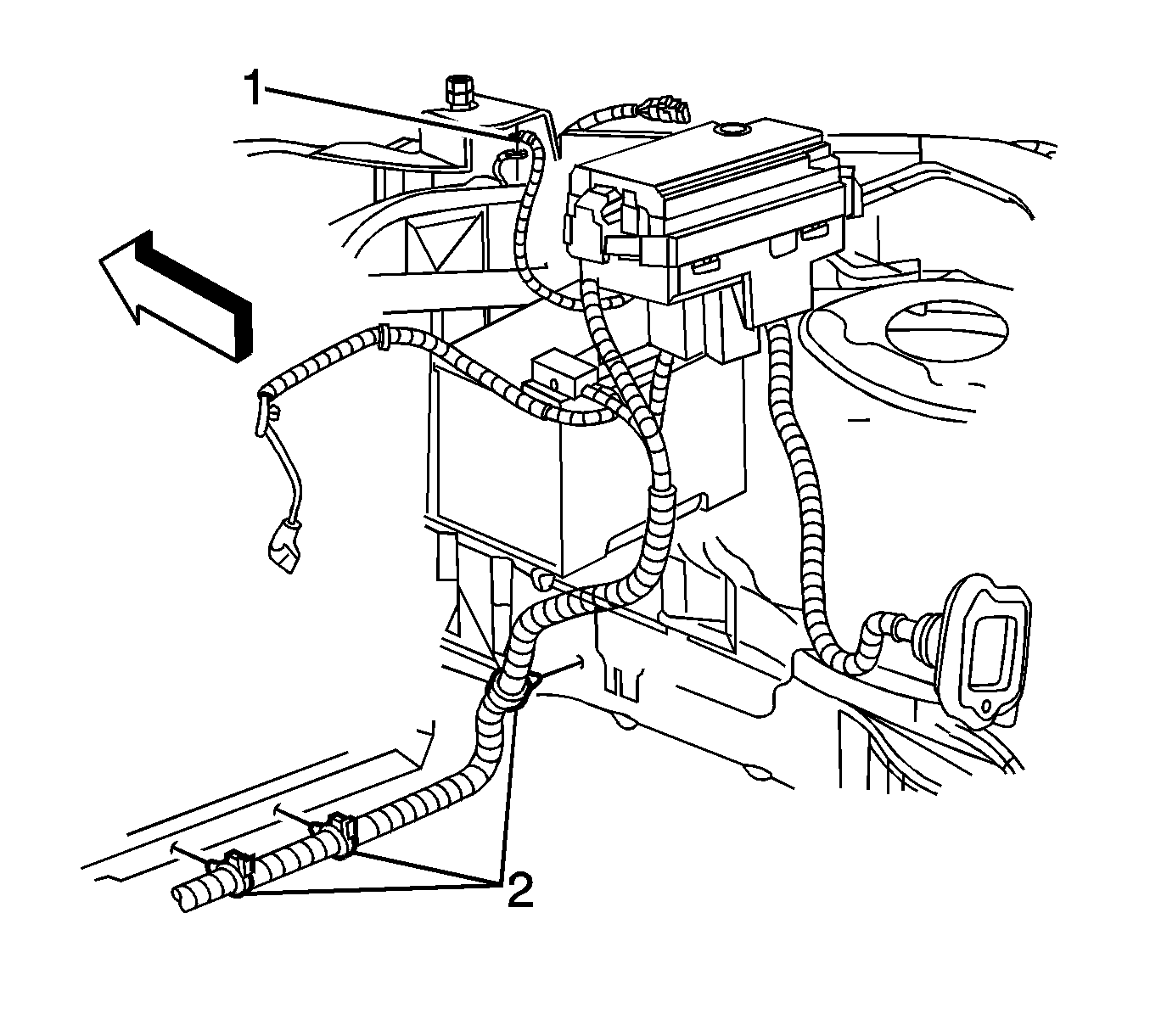 1
2